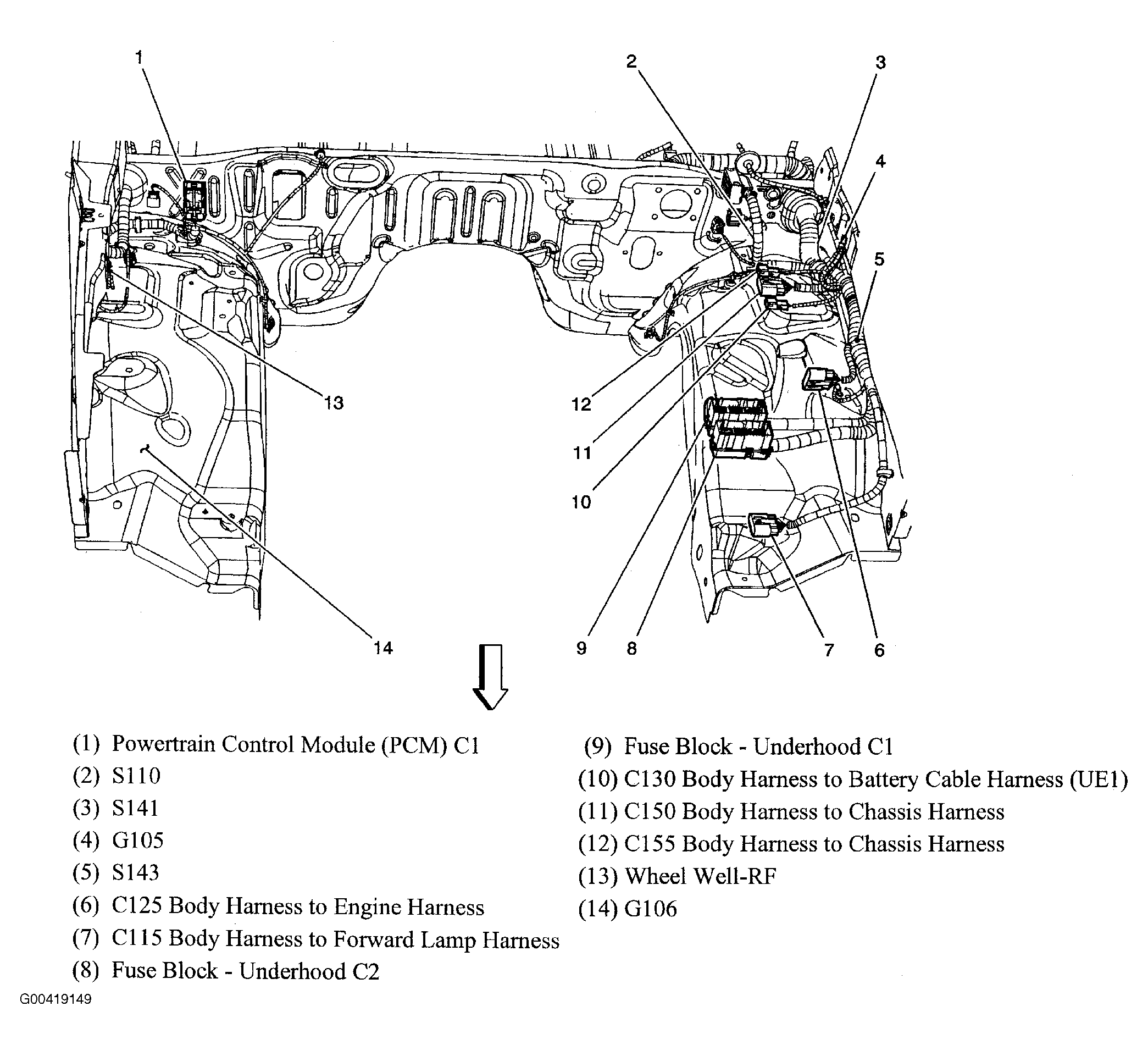 1

2

3

4

5

13

12

11

10

14

9 8 7 6

(1) Powertrain Control Module (PCM) C1
(2) S110
(3) S141
(4) G105
(5) S143
(6) C125 Body Harness to Engine Harness
(7) C115 Body Harness to Forward Lamp Harness
(8) Fuse Block - Underhood C2

(9) Fuse Block - Underhood C1
(10) C130 Body Harness to Battery Cable Harness (UE1)
(11) C150 Body Harness to Chassis Harness
(12) C155 Body Harness to Chassis Harness
(13) Wheel Well-RF
(14) G106

G00419149