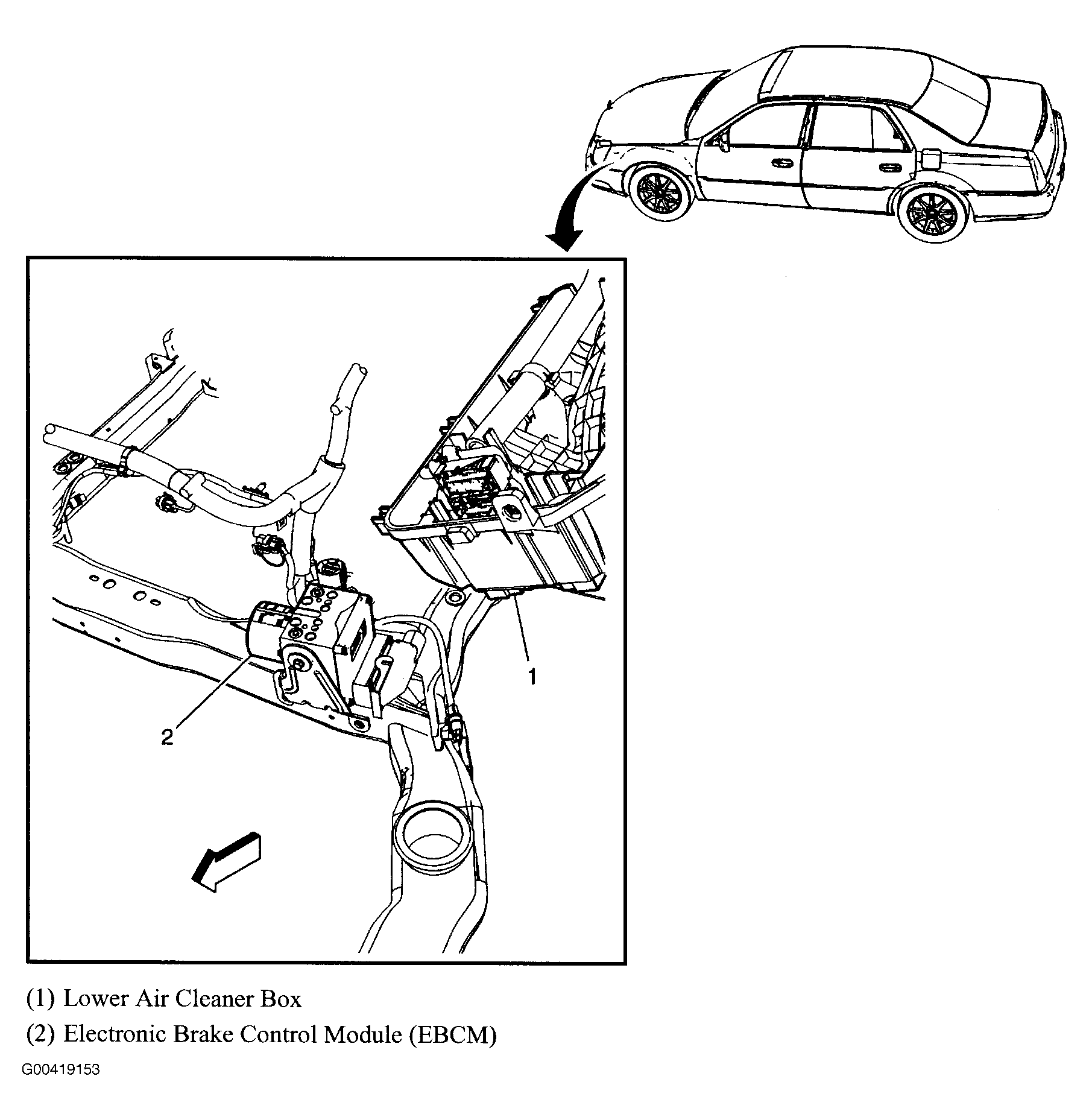 1

2

(1) Lower Air Cleaner Box

(2) Electronic Brake Control Module (EBCM)

G00419153