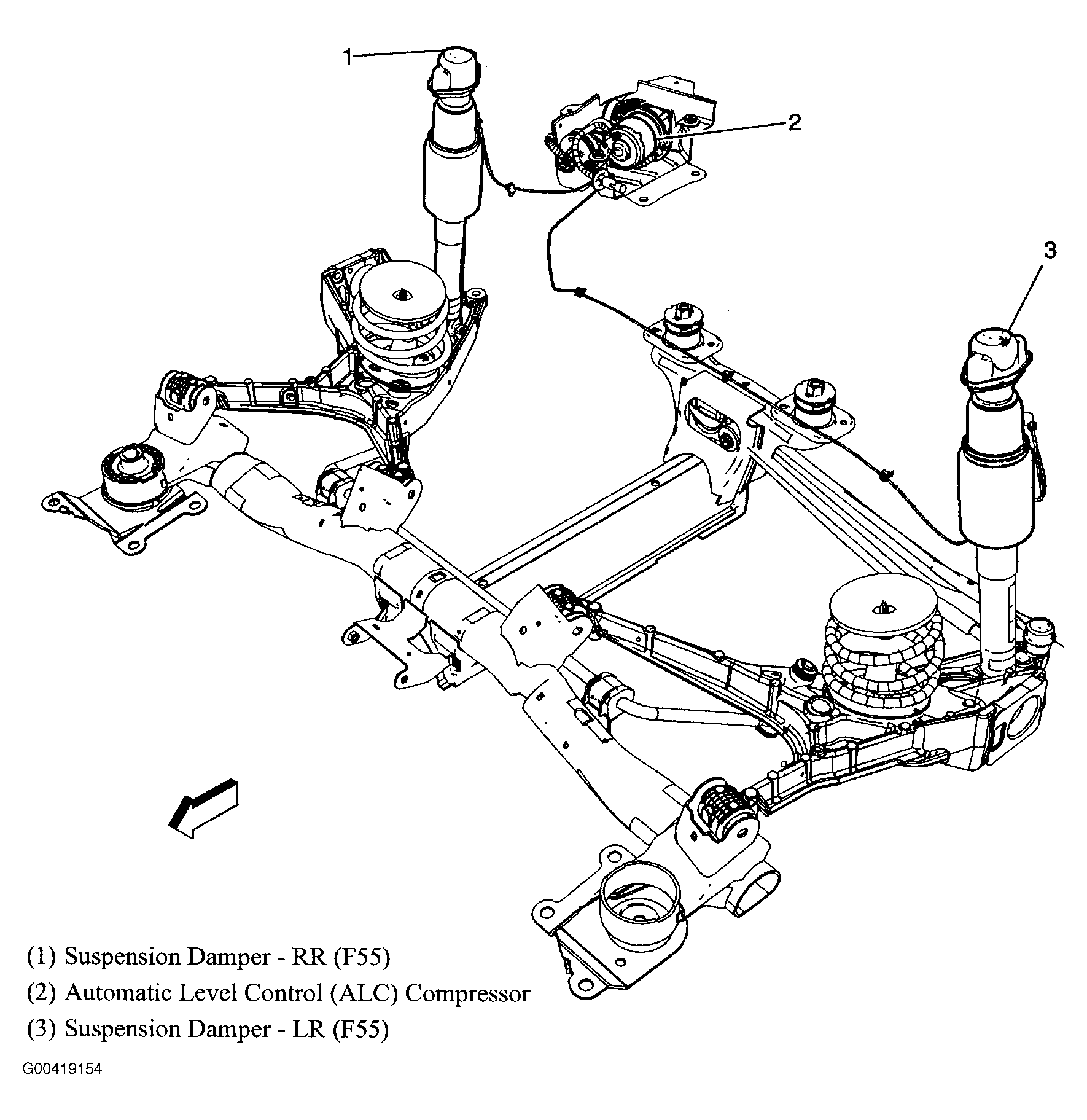 1

2

3

(1) Suspension Damper - RR (F55)
(2) Automatic Level Control (ALC) Compressor
(3) Suspension Damper - LR (F55)

G00419154