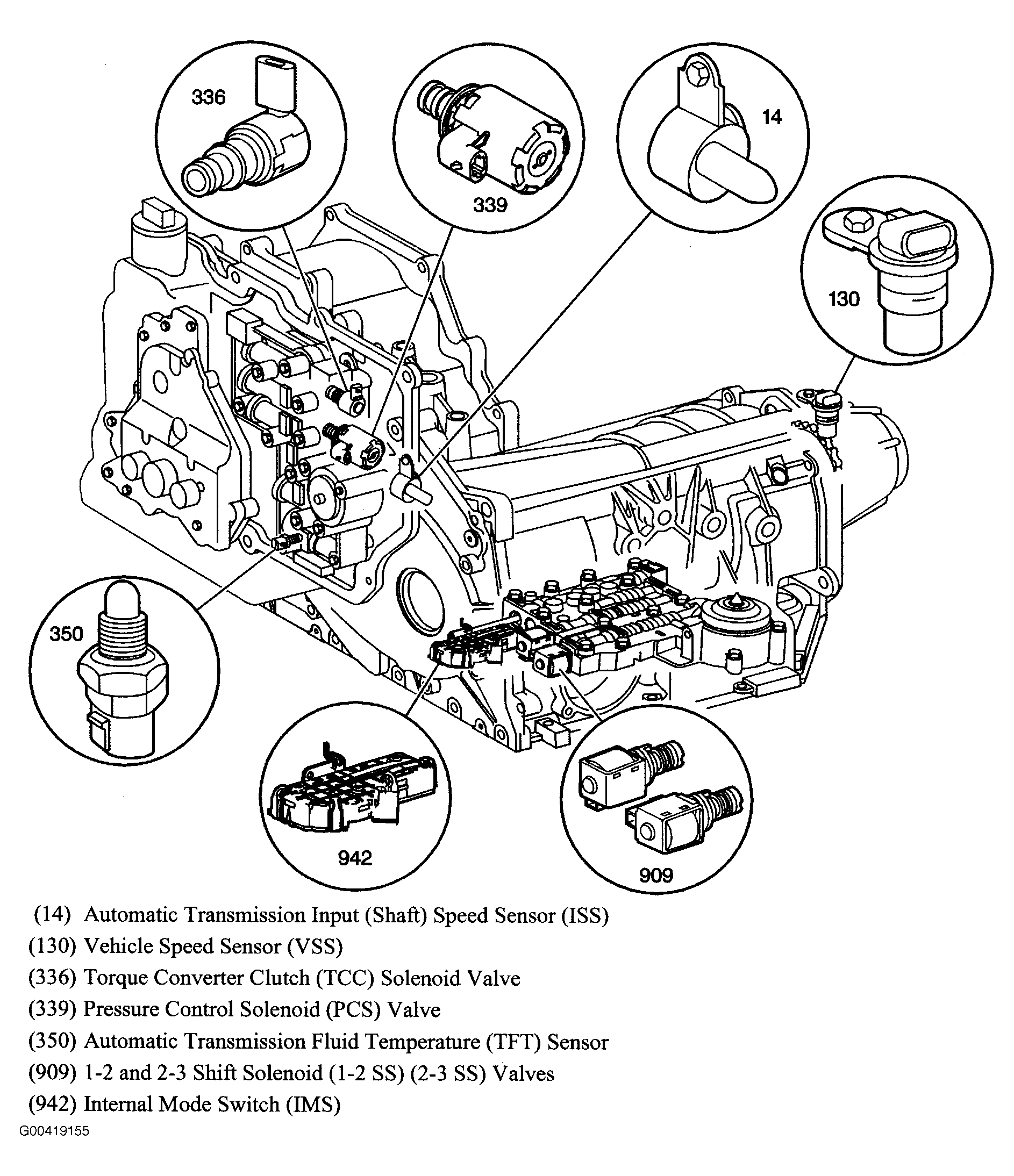 336

339

14

130

350

942

909

(14) Automatic Transmission Input (Shaft) Speed Sensor (ISS)
(130) Vehicle Speed Sensor (VSS)
(336) Torque Converter Clutch (TCC) Solenoid Valve
(339) Pressure Control Solenoid (PCS) Valve
(350) Automatic Transmission Fluid Temperature (TFT) Sensor
(909) 1-2 and 2-3 Shift Solenoid (1-2 SS) (2-3 SS) Valves
(942) Internal Mode Switch (IMS)

G00419155