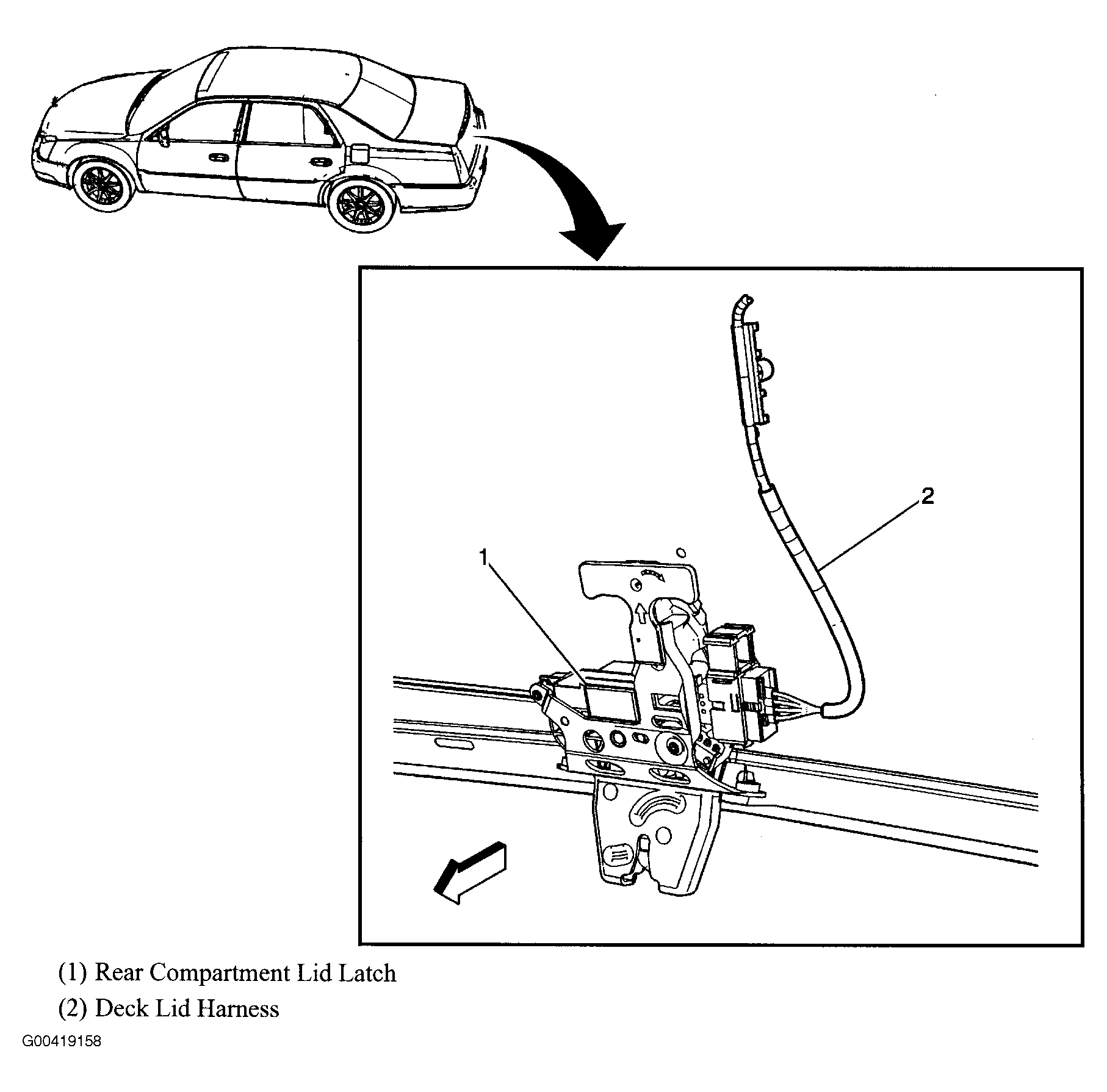 2

1

(1) Rear Compartment Lid Latch

(2) Deck Lid Harness

G00419158