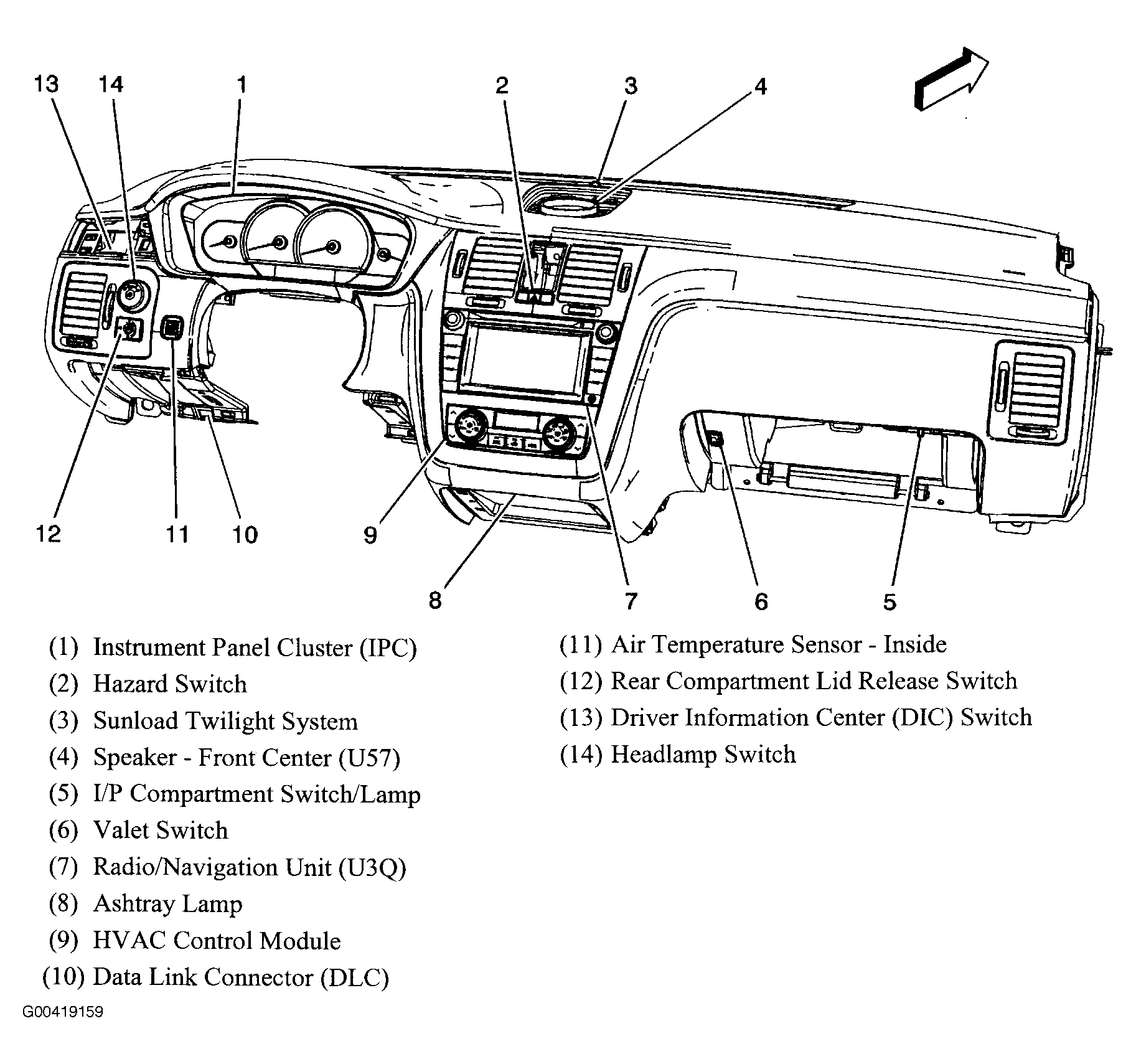 13 14 1 2 3 4

12 11 10 9

8 7 6 5

(1) Instrument Panel Cluster (IPC)
(2) Hazard Switch
(3) Sunload Twilight System
(4) Speaker - Front Center (U57)
(5) I/P Compartment Switch/Lamp
(6) Valet Switch
(7) Radio/Navigation Unit (U3Q)
(8) Ashtray Lamp
(9) HVAC Control Module
(10) Data Link Connector (DLC)

(11) Air Temperature Sensor - Inside
(12) Rear Compartment Lid Release Switch
(13) Driver Information Center (DIC) Switch
(14) Headlamp Switch

G00419159