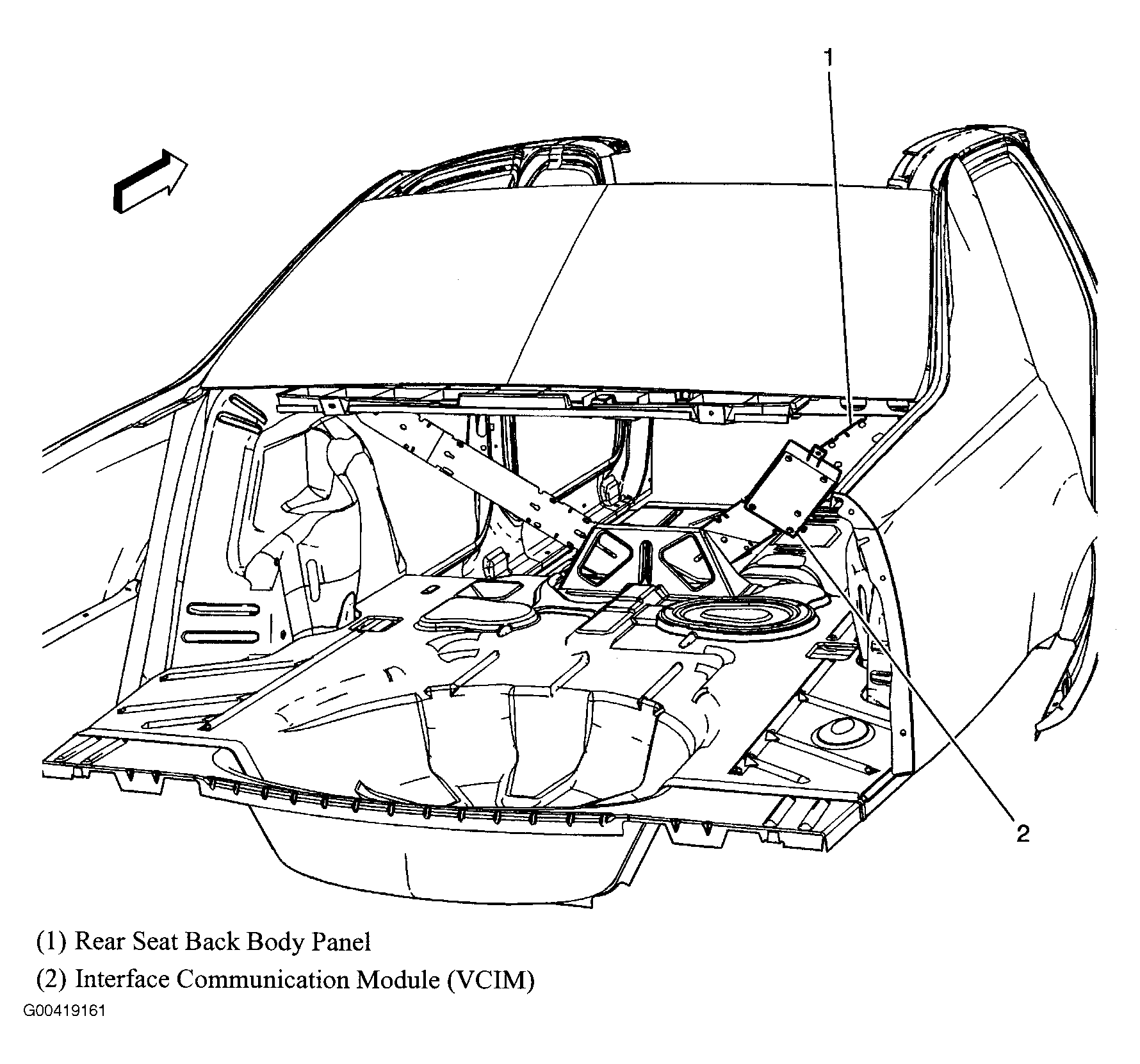 1

2

(1) Rear Seat Back Body Panel

(2) Interface Communication Module (VCIM)

G00419161