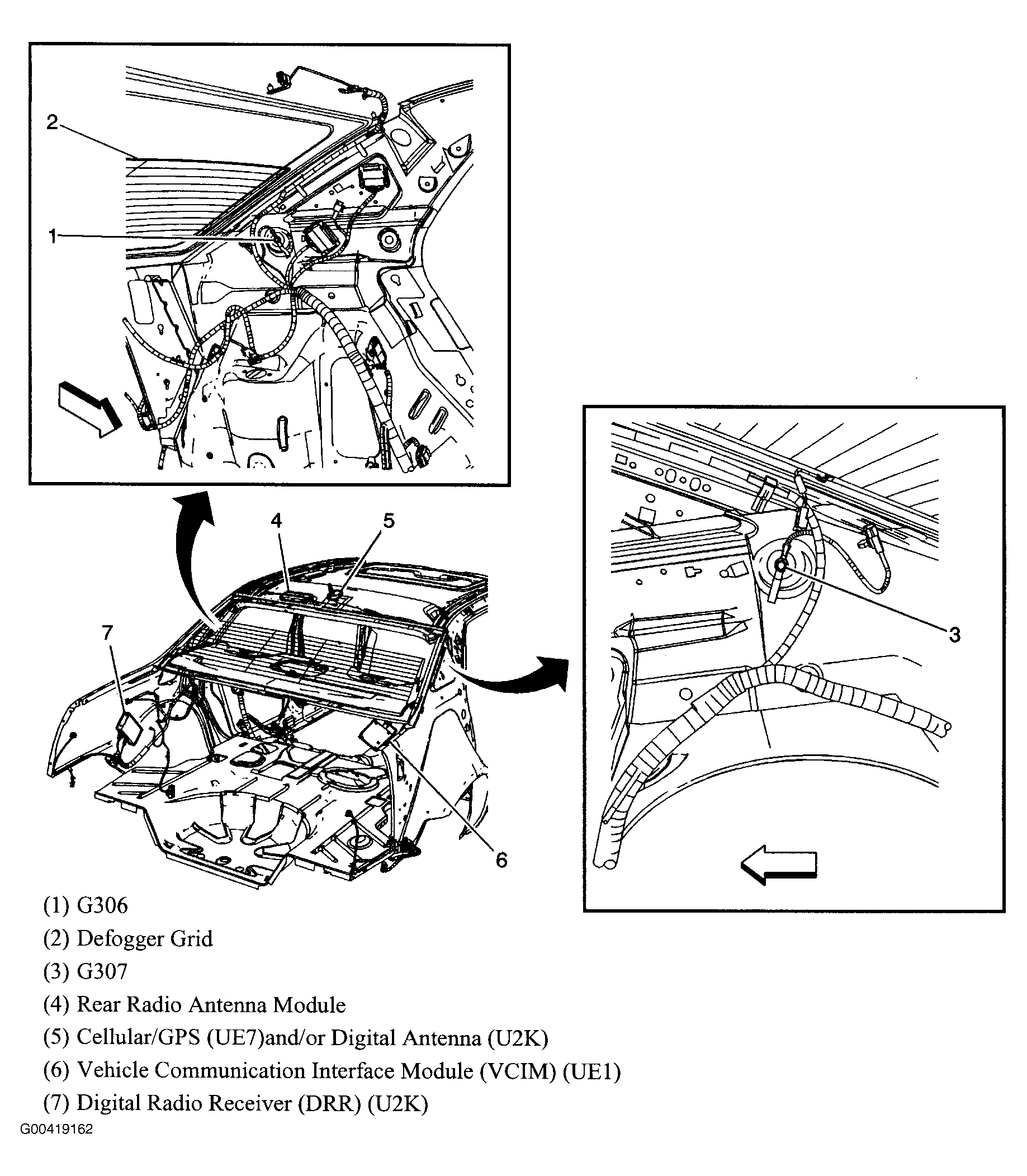 2
1
4
5
7
3
6

(1) G306

(2) Defogger Grid

(3) G307

(4) Rear Radio Antenna Module

(5) Cellular/GPS (UE7)and/or Digital Antenna (U2K)

(6) Vehicle Communication Interface Module (VCIM) (UE1)

(7) Digital Radio Receiver (DRR) (U2K)

G00419162