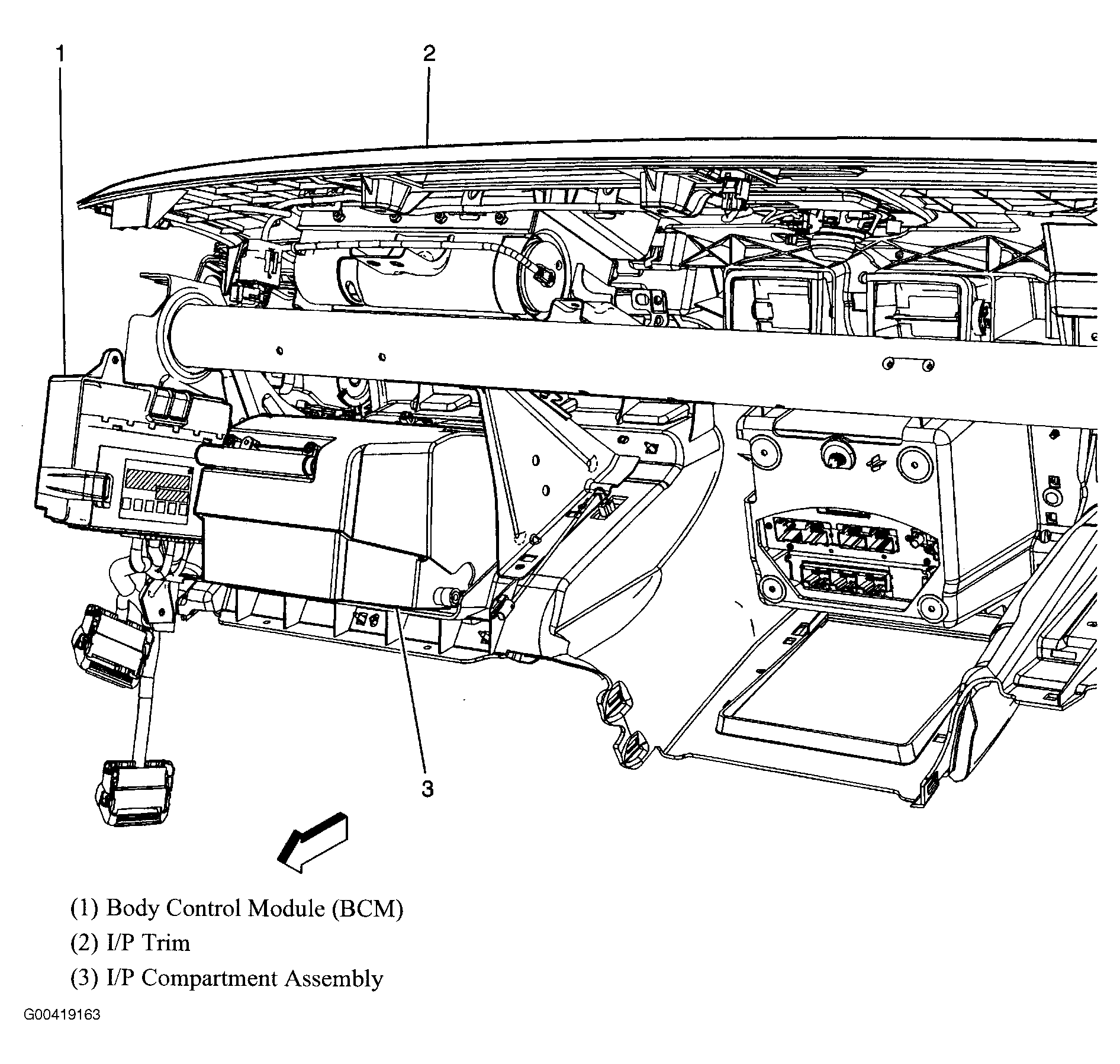 1

2

3

(1) Body Control Module (BCM)

(2) I/P Trim

(3) I/P Compartment Assembly

G00419163