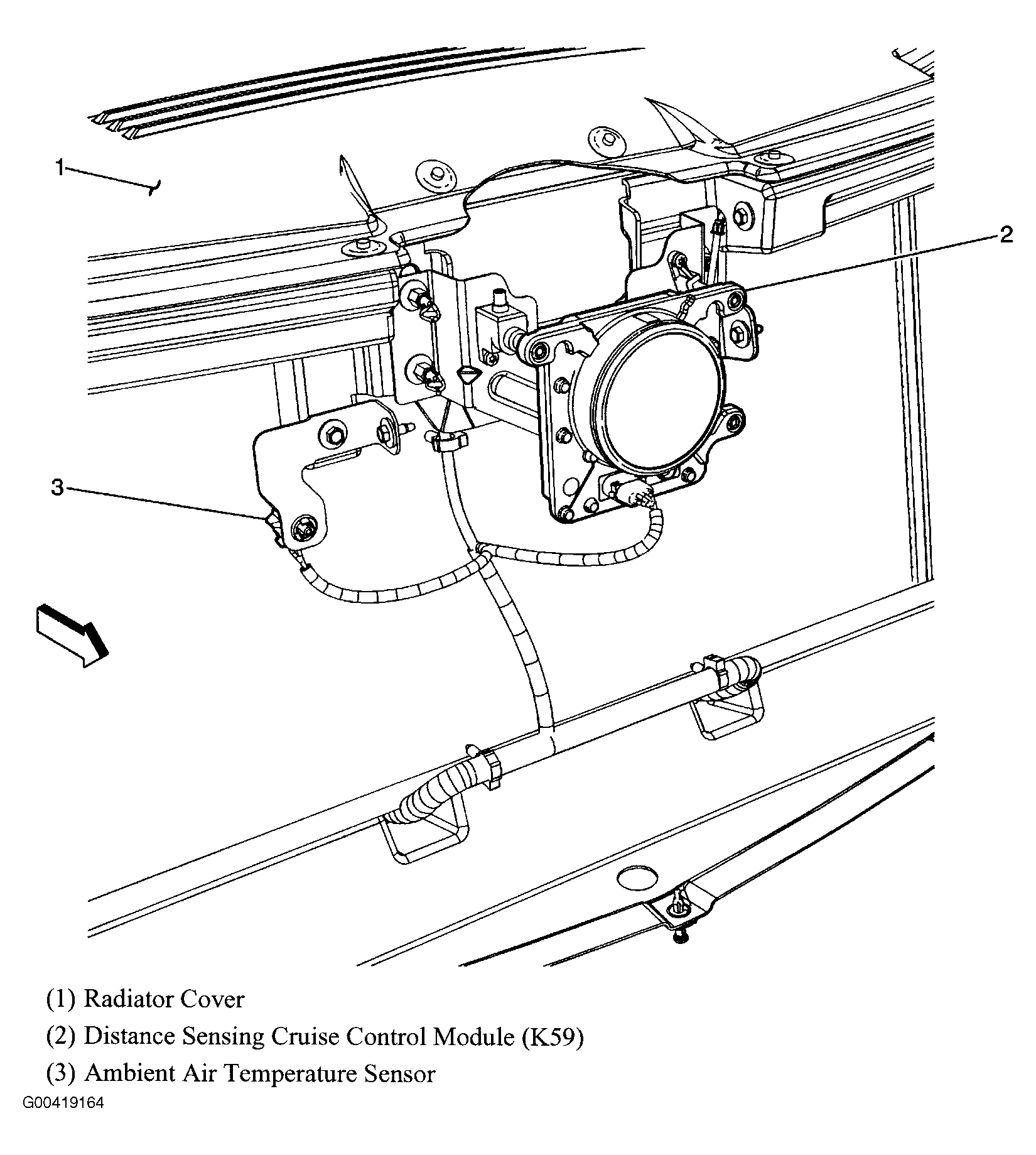 1

2

3

(1) Radiator Cover

(2) Distance Sensing Cruise Control Module (K59)

(3) Ambient Air Temperature Sensor

G00419164