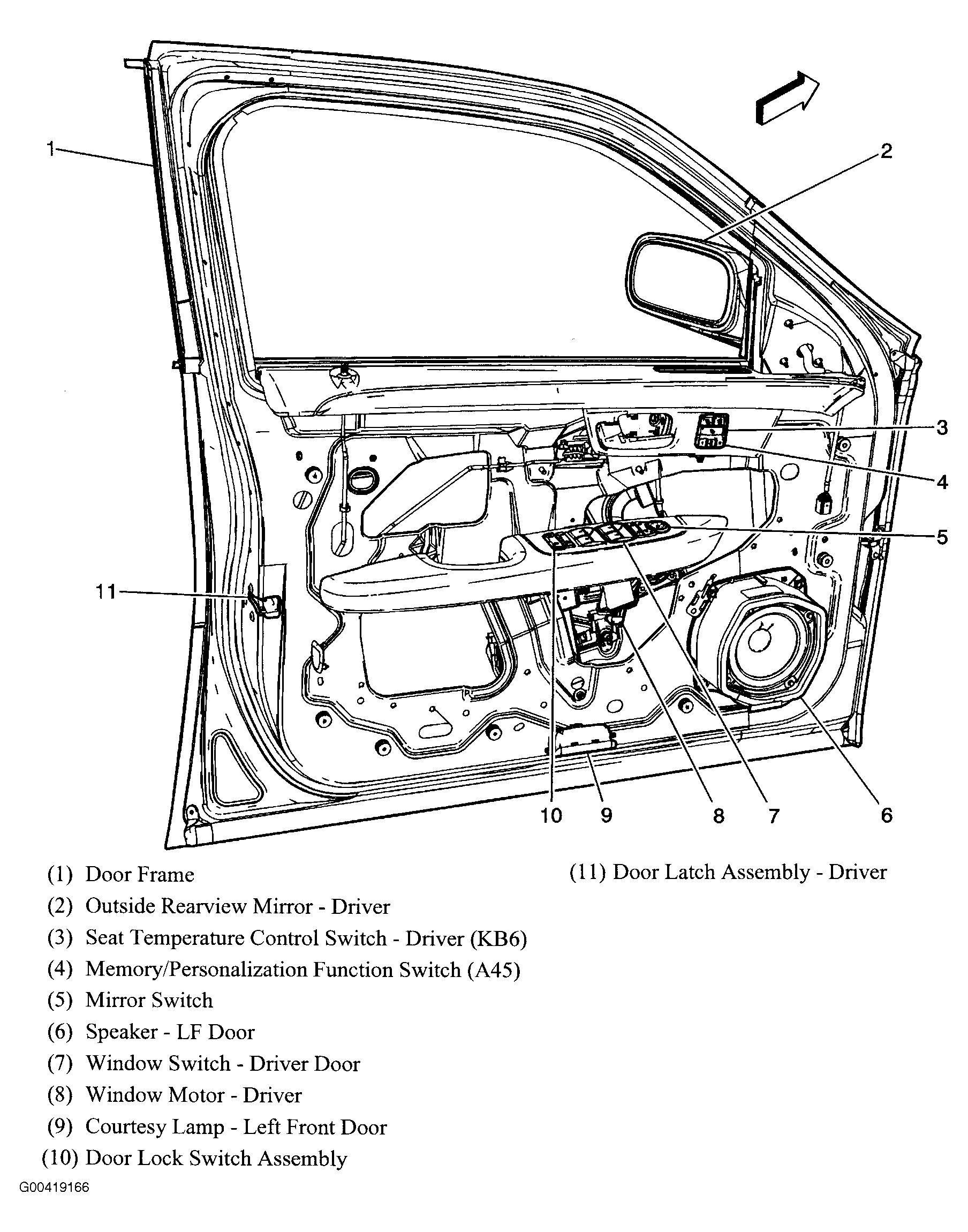 1
2
3
4
5
11
10 9 8 7 6

(1) Door Frame
(2) Outside Rearview Mirror - Driver
(3) Seat Temperature Control Switch - Driver (KB6)
(4) Memory/Personalization Function Switch (A45)
(5) Mirror Switch
(6) Speaker - LF Door
(7) Window Switch - Driver Door
(8) Window Motor - Driver
(9) Courtesy Lamp - Left Front Door
(10) Door Lock Switch Assembly

(11) Door Latch Assembly - Driver

G00419166