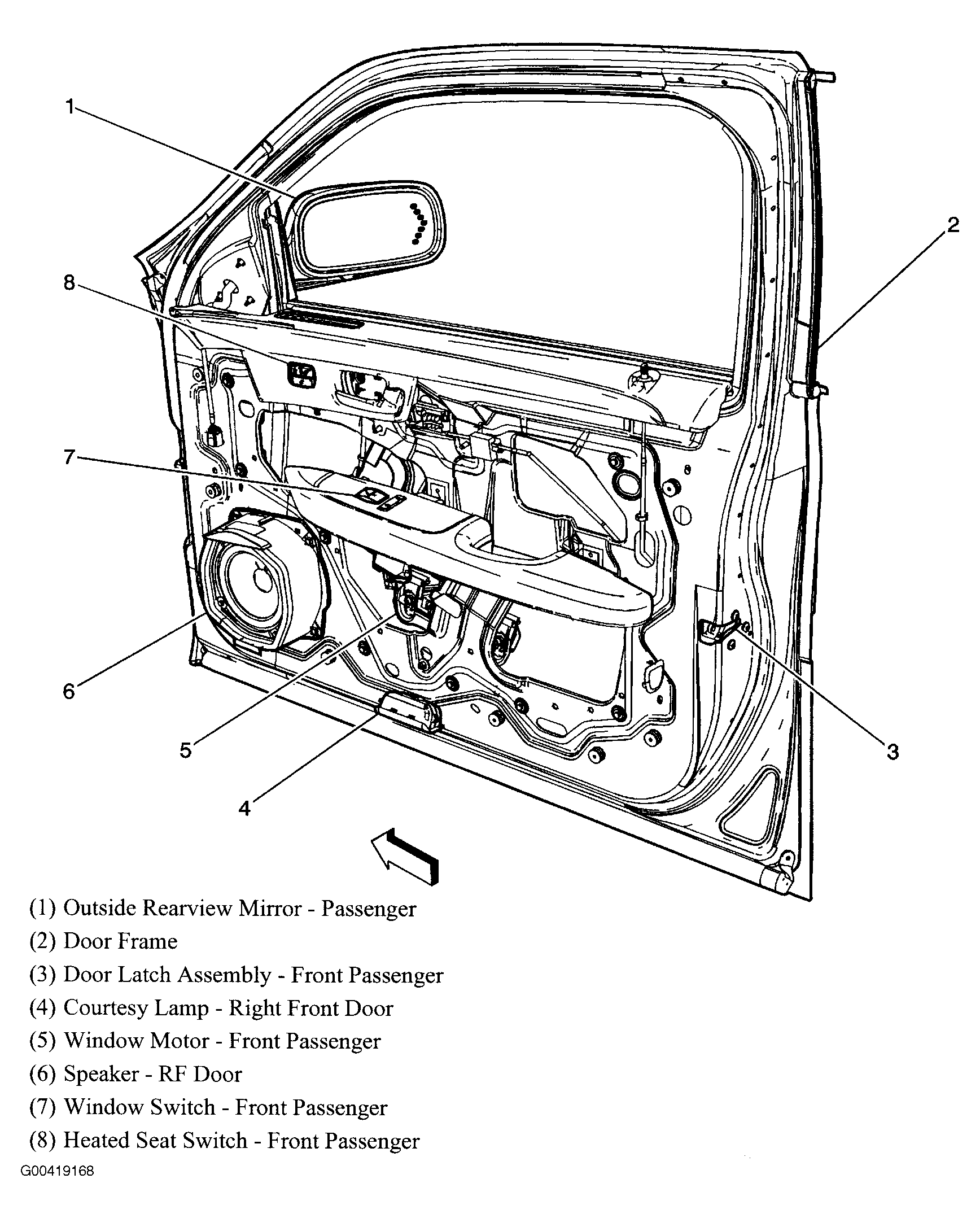 1
2
8
7
6
5
4
3

(1) Outside Rearview Mirror - Passenger
(2) Door Frame
(3) Door Latch Assembly - Front Passenger
(4) Courtesy Lamp - Right Front Door
(5) Window Motor - Front Passenger
(6) Speaker - RF Door
(7) Window Switch - Front Passenger
(8) Heated Seat Switch - Front Passenger

G00419168