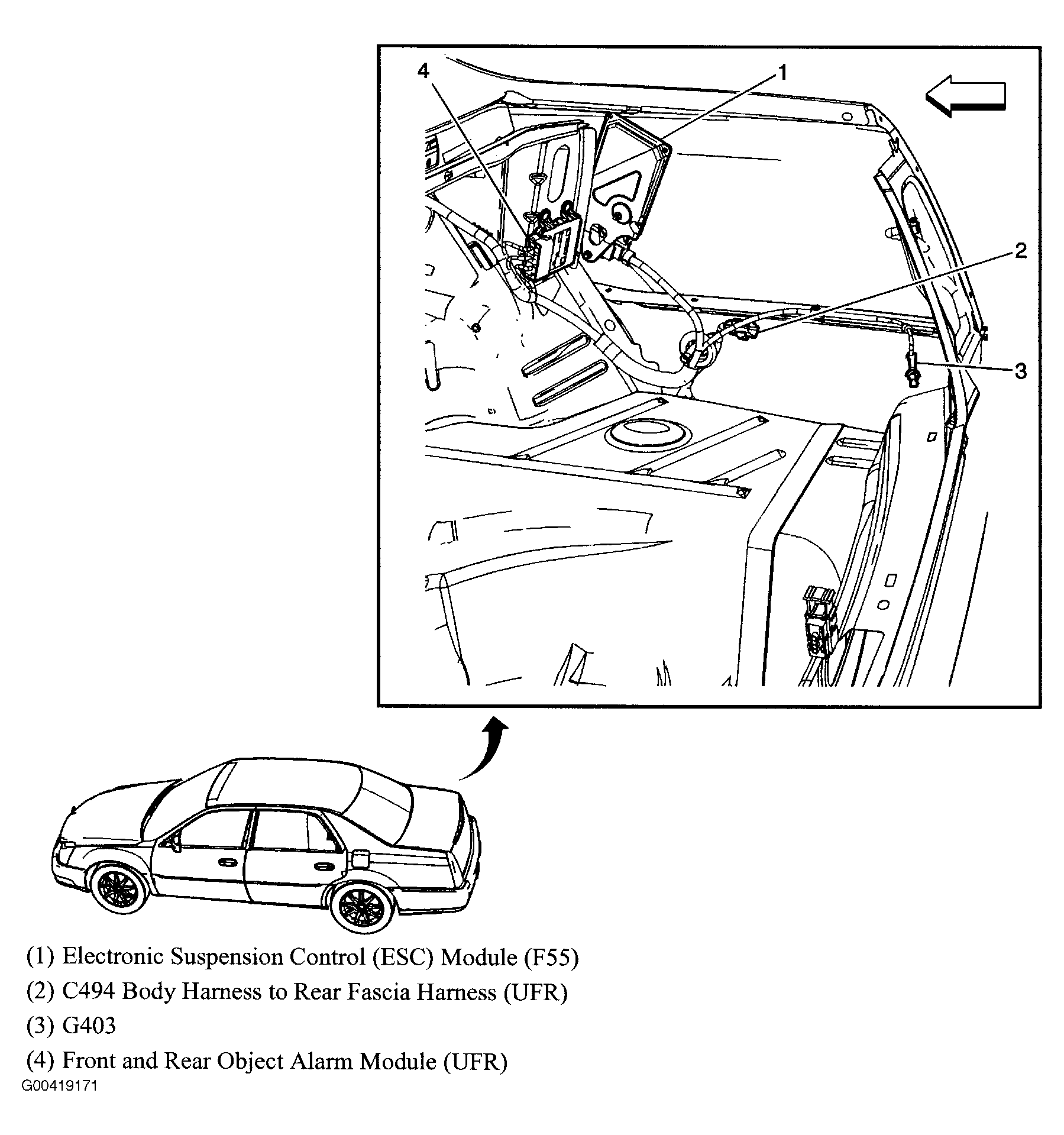 4
1
2
3

(1) Electronic Suspension Control (ESC) Module (F55)

(2) C494 Body Harness to Rear Fascia Harness (UFR)

(3) G403

(4) Front and Rear Object Alarm Module (UFR)

G00419171