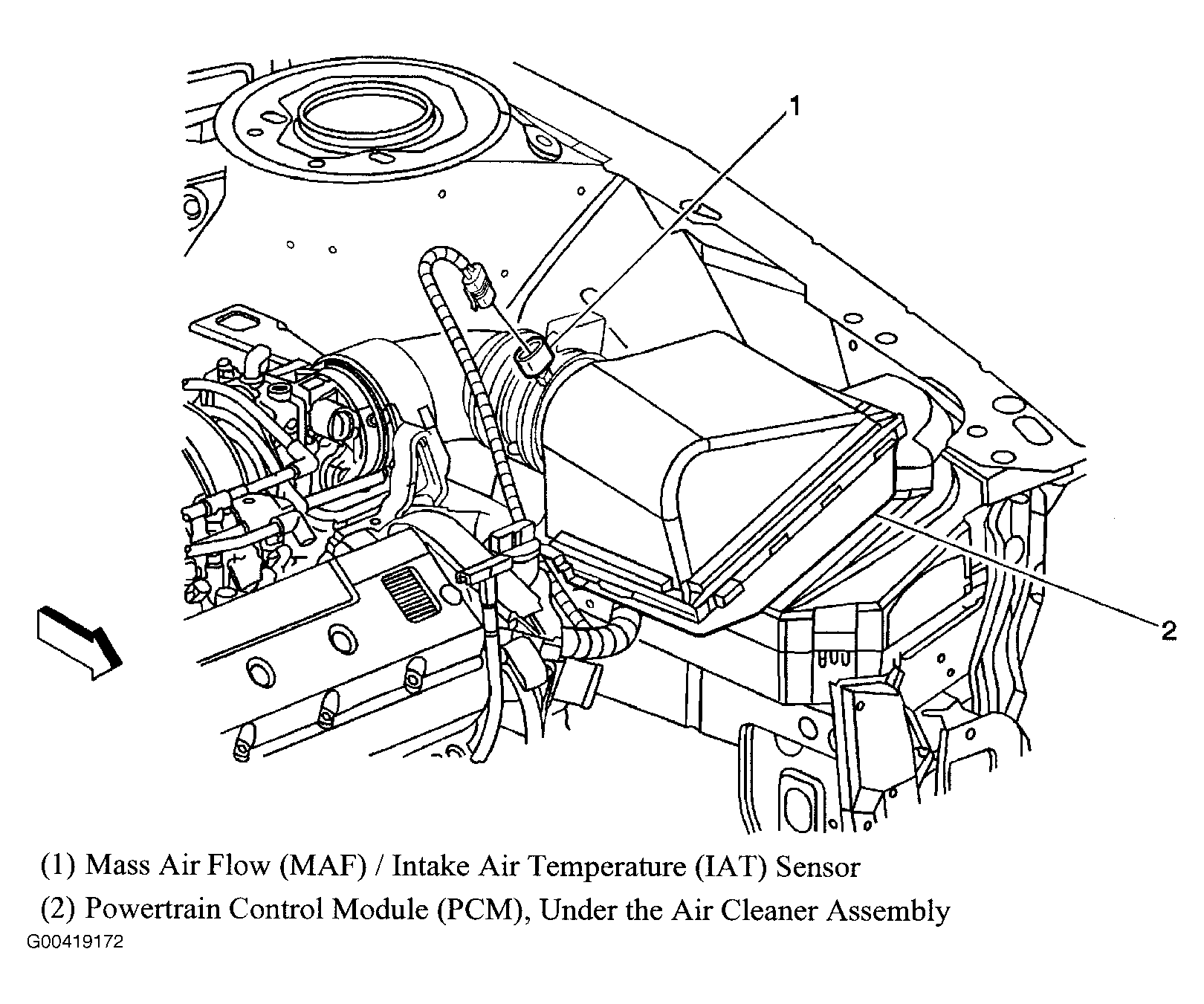 1

2

(1) Mass Air Flow (MAF) / Intake Air Temperature (IAT) Sensor

(2) Powertrain Control Module (PCM), Under the Air Cleaner Assembly

G00419172