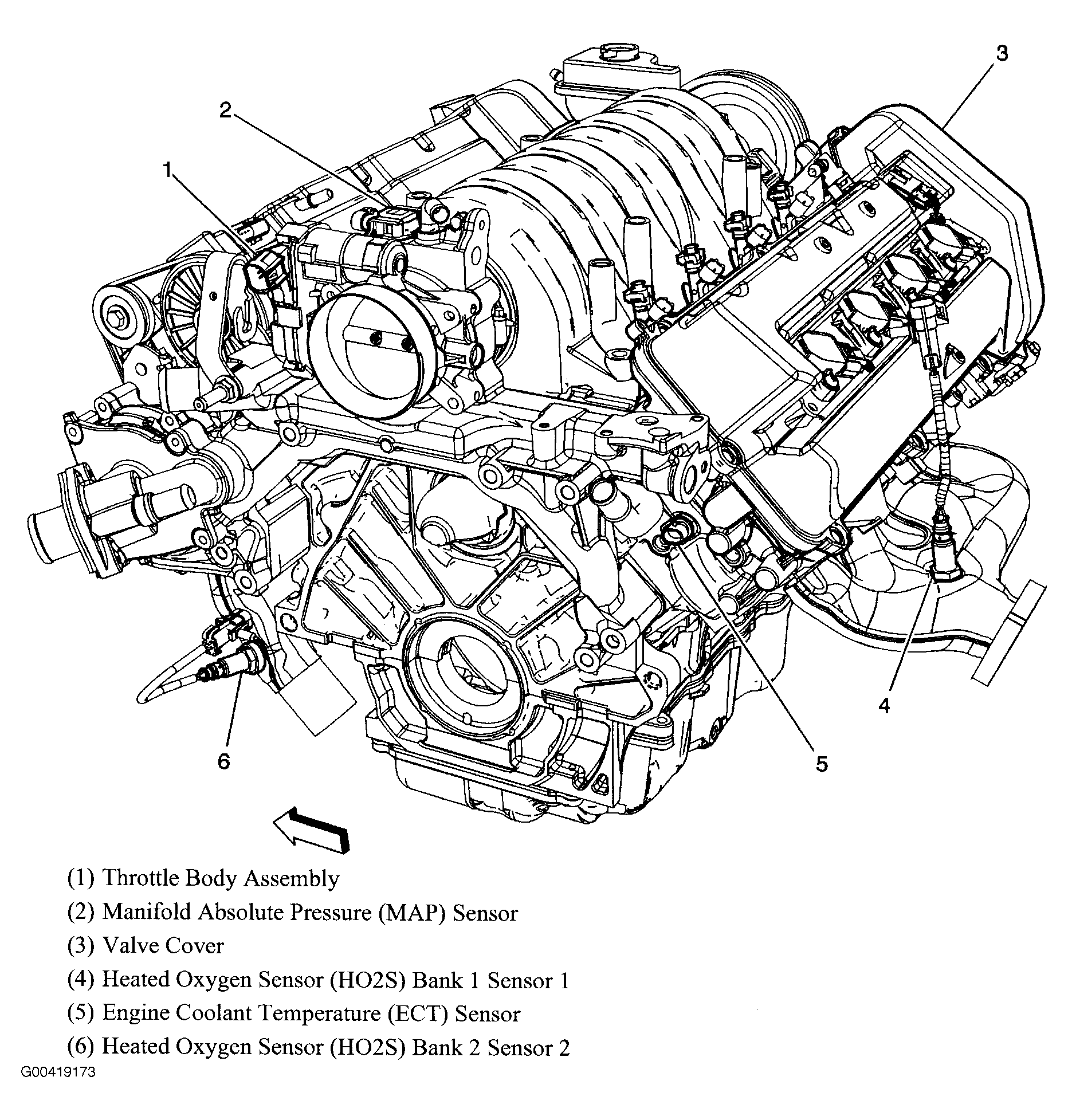 3
2
1
4
5
6

(1) Throttle Body Assembly
(2) Manifold Absolute Pressure (MAP) Sensor
(3) Valve Cover
(4) Heated Oxygen Sensor (HO2S) Bank 1 Sensor 1
(5) Engine Coolant Temperature (ECT) Sensor
(6) Heated Oxygen Sensor (HO2S) Bank 2 Sensor 2

G00419173