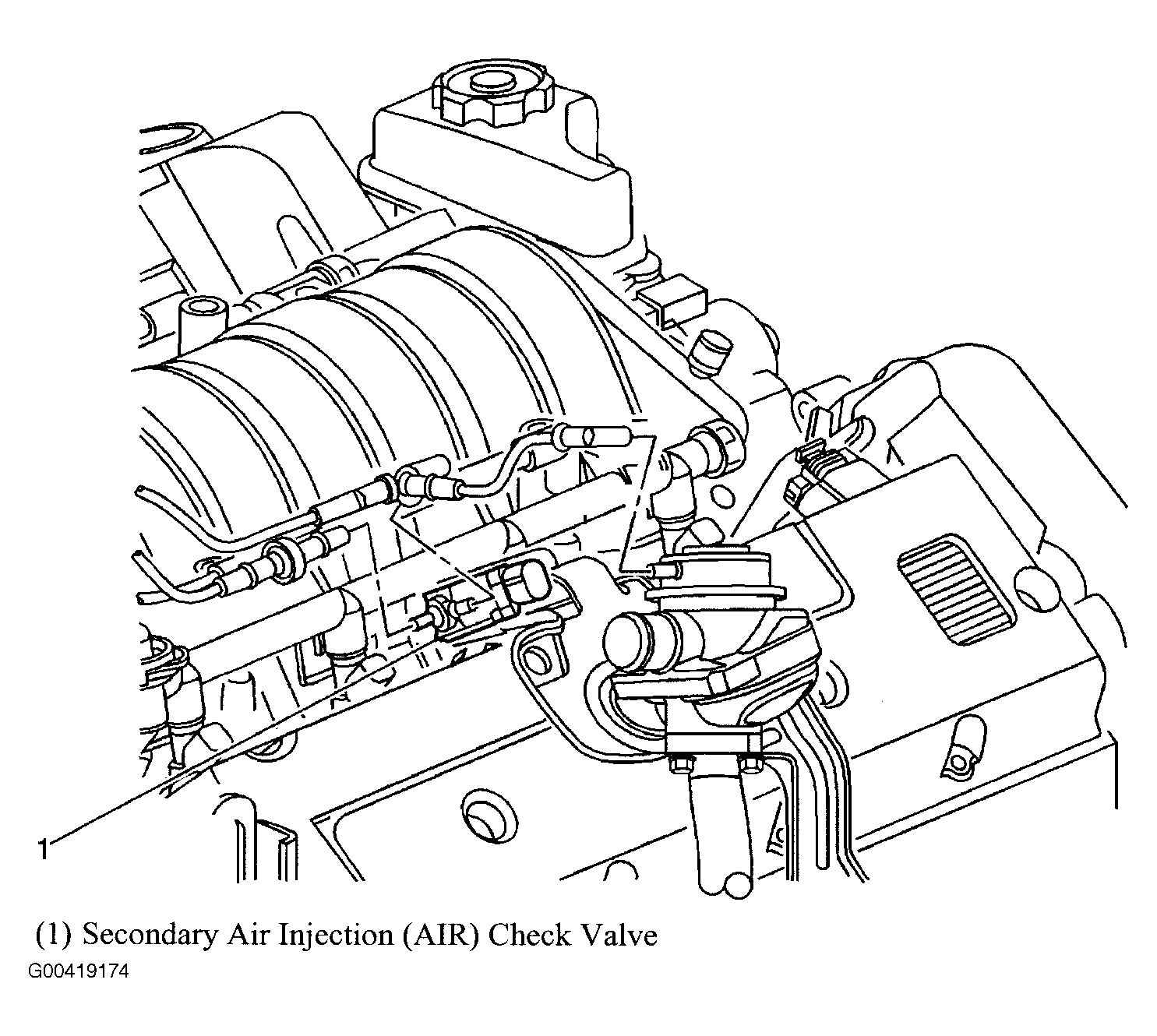 1

(1) Secondary Air Injection (AIR) Check Valve

G00419174