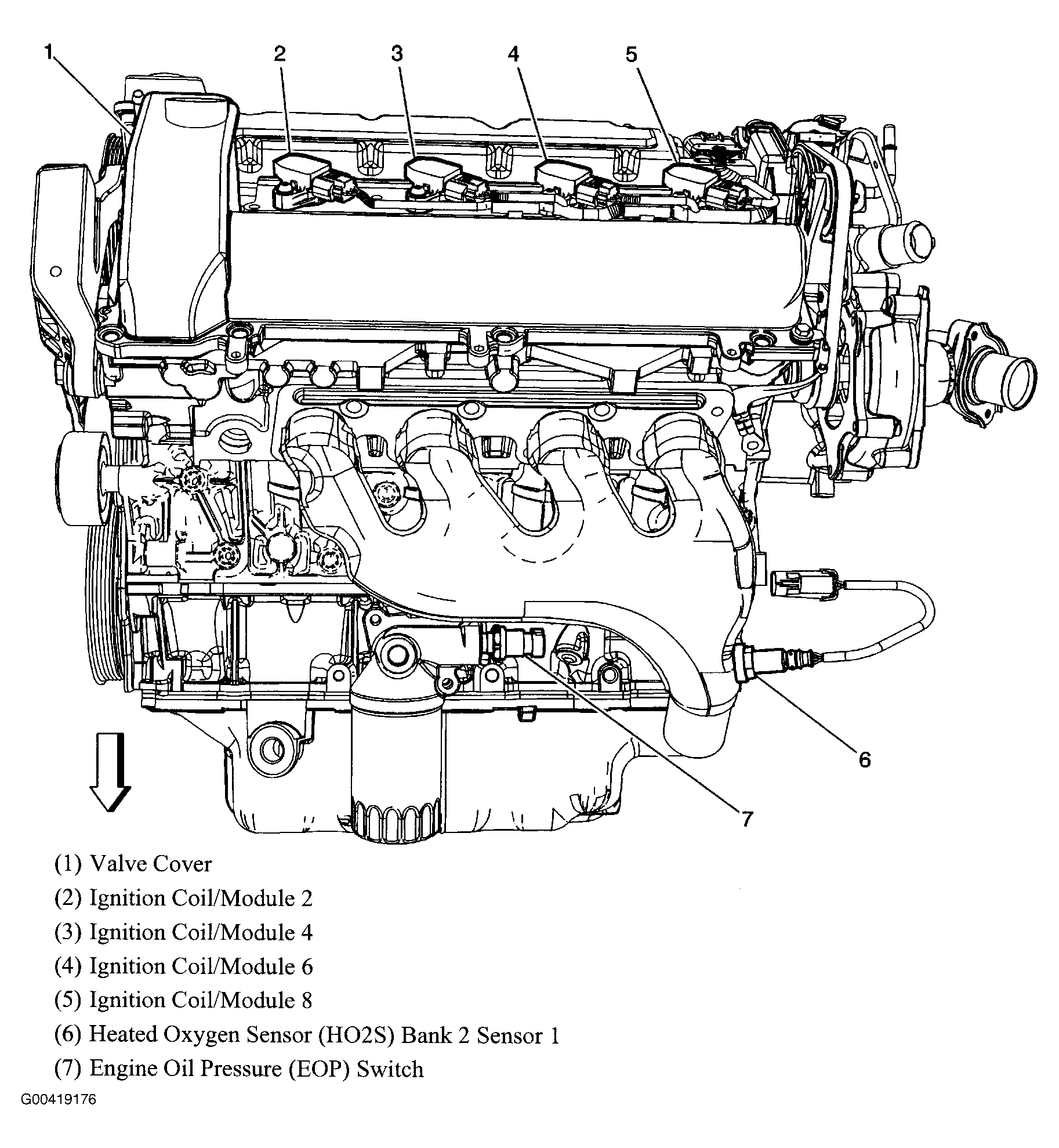 1
2
3
4
5
6
7

(1) Valve Cover
(2) Ignition Coil/Module 2
(3) Ignition Coil/Module 4
(4) Ignition Coil/Module 6
(5) Ignition Coil/Module 8
(6) Heated Oxygen Sensor (HO2S) Bank 2 Sensor 1
(7) Engine Oil Pressure (EOP) Switch

G00419176