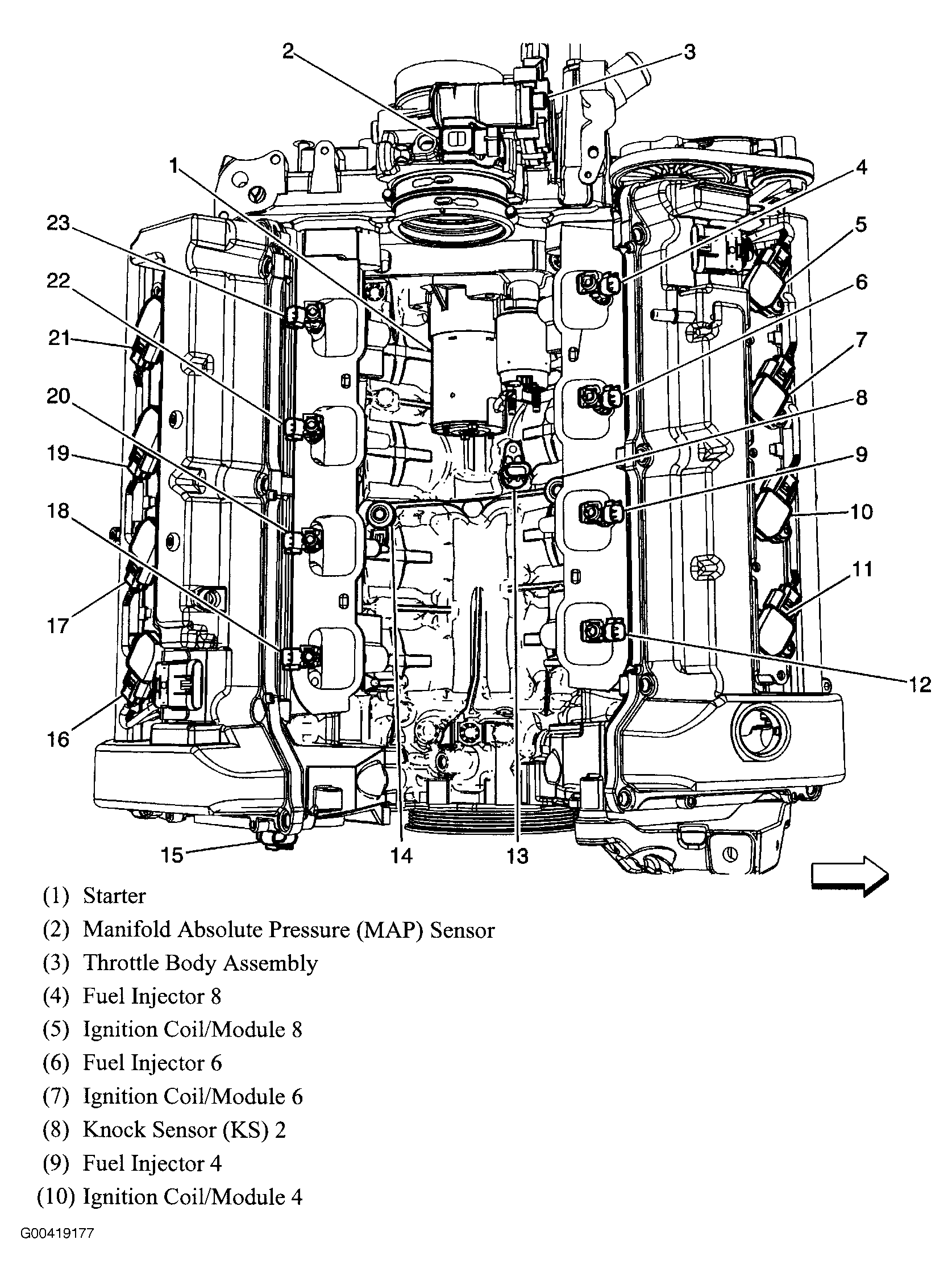 2
3
1
4
23
5
22
6
21
7
20
8
19
9
18
10
11
17
12
16
15
14
13

(1) Starter
(2) Manifold Absolute Pressure (MAP) Sensor
(3) Throttle Body Assembly
(4) Fuel Injector 8
(5) Ignition Coil/Module 8
(6) Fuel Injector 6
(7) Ignition Coil/Module 6
(8) Knock Sensor (KS) 2
(9) Fuel Injector 4
(10) Ignition Coil/Module 4

G00419177