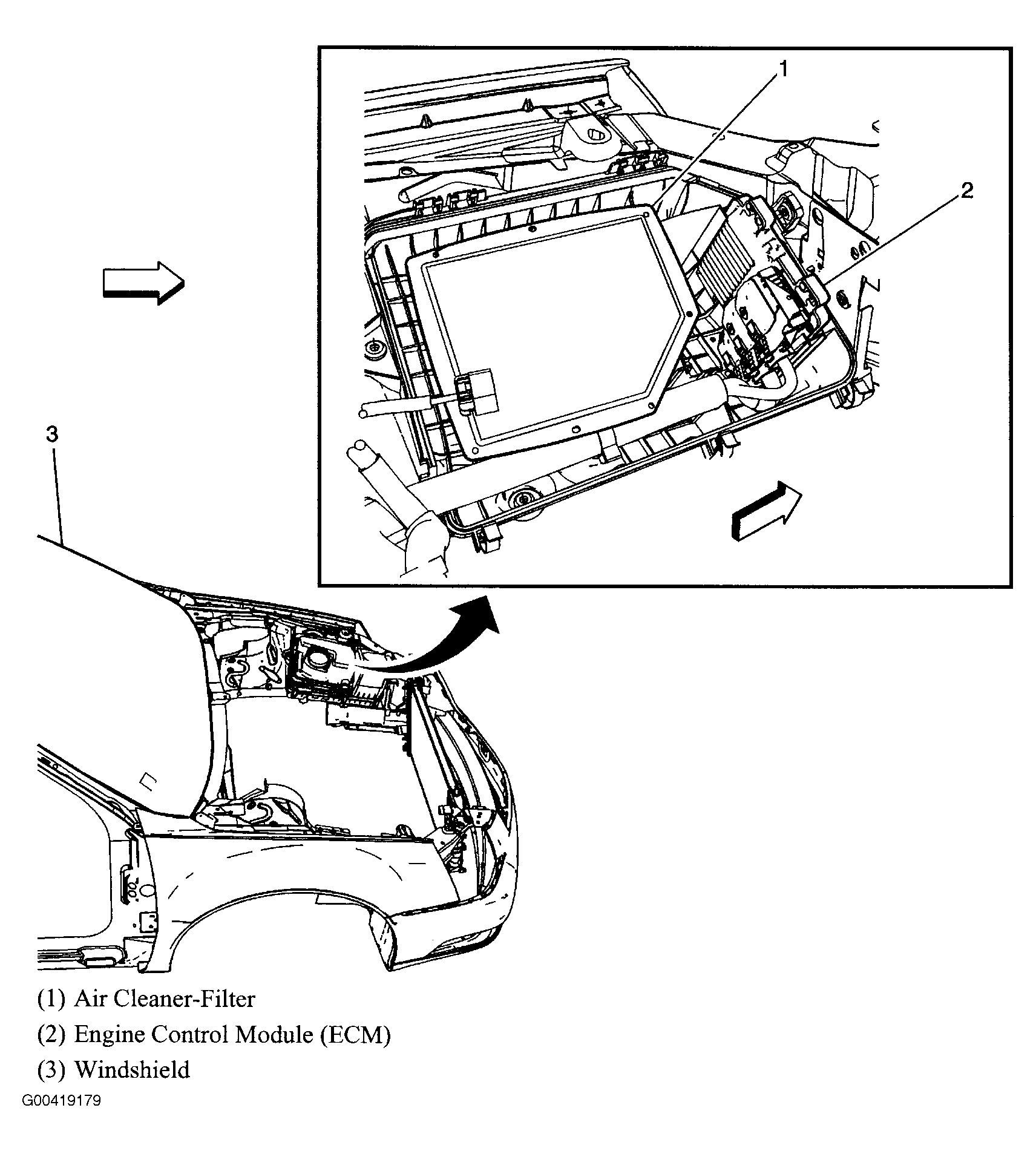 1

2

3

(1) Air Cleaner-Filter

(2) Engine Control Module (ECM)

(3) Windshield

G00419179