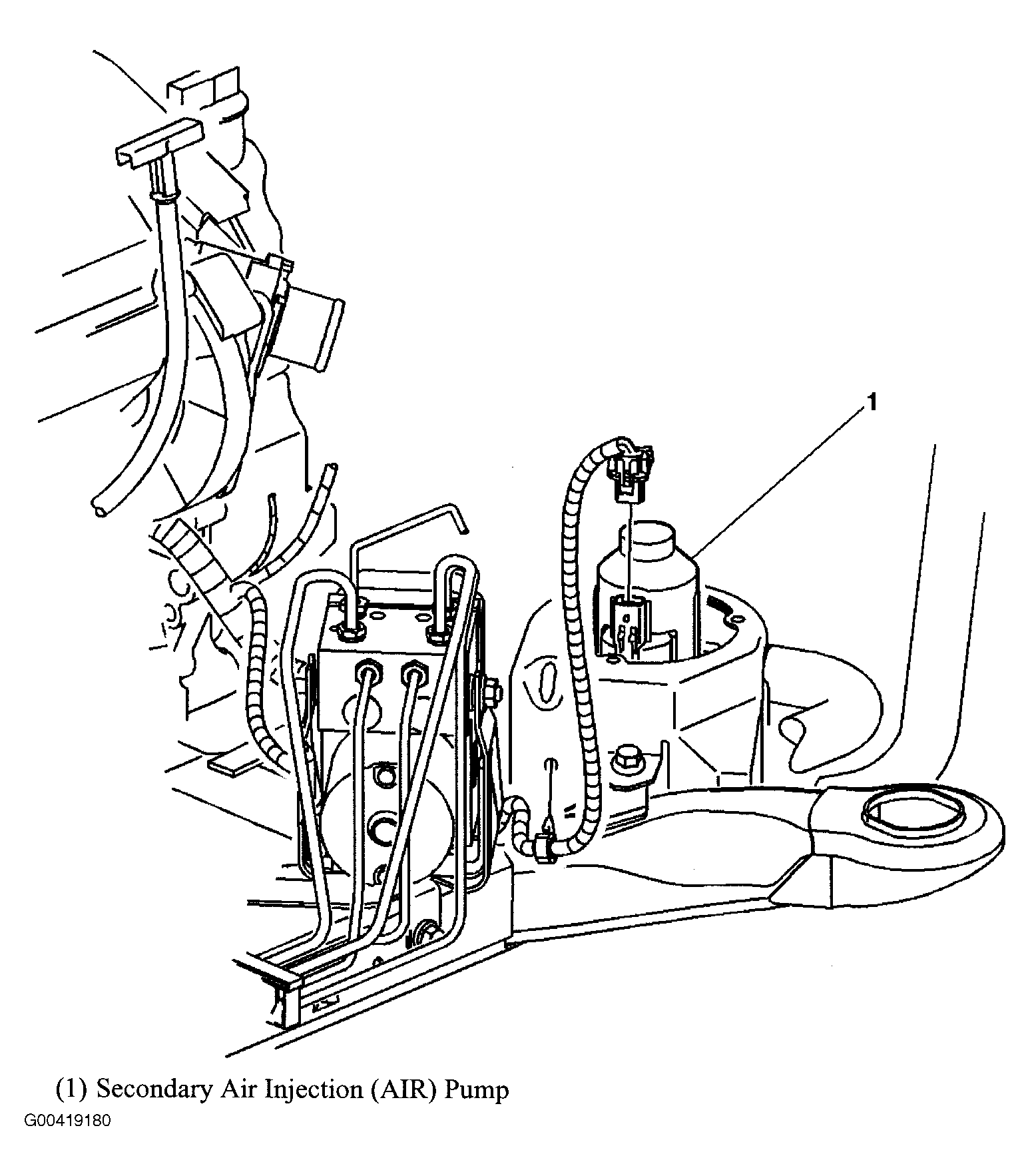 1

(1) Secondary Air Injection (AIR) Pump

G00419180