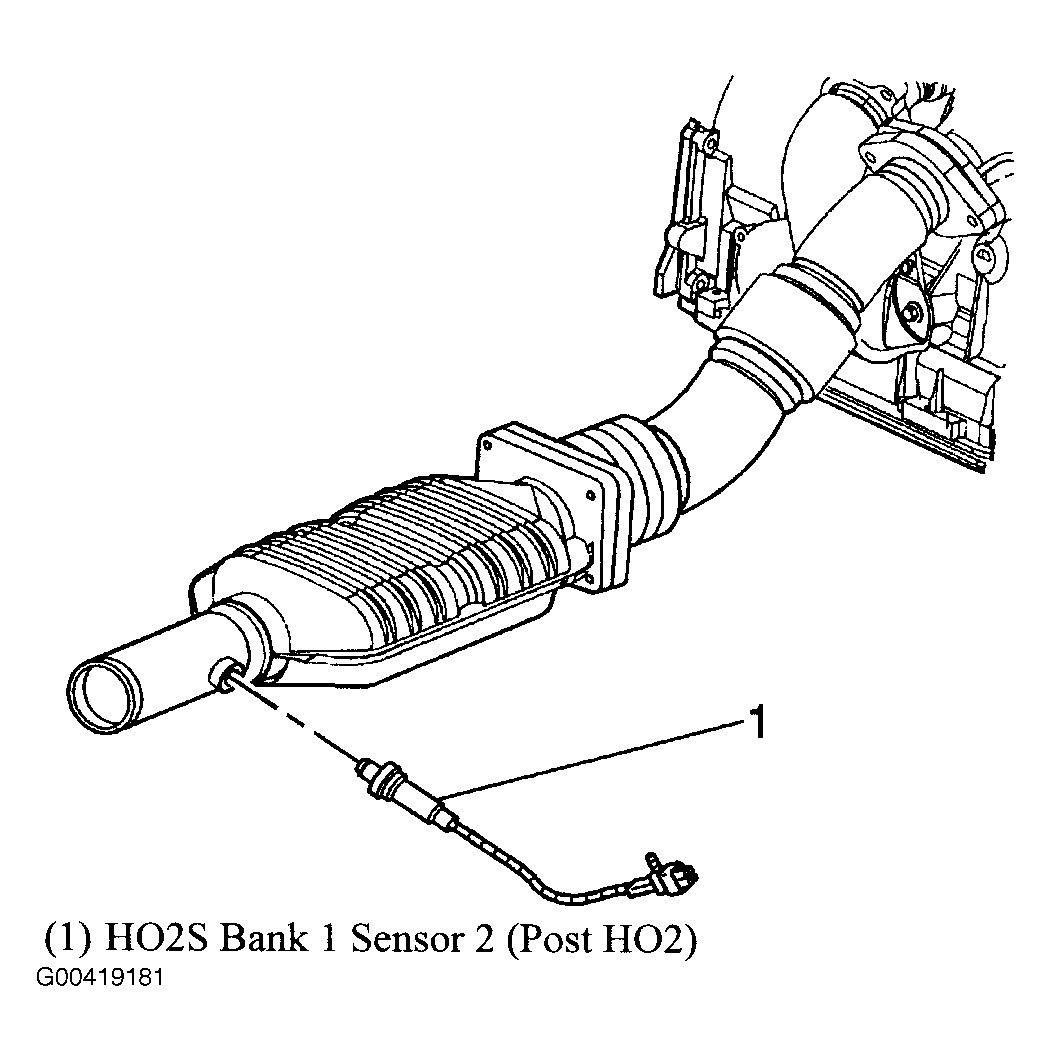 1

(1) HO2S Bank 1 Sensor 2 (Post HO2)
G00419181