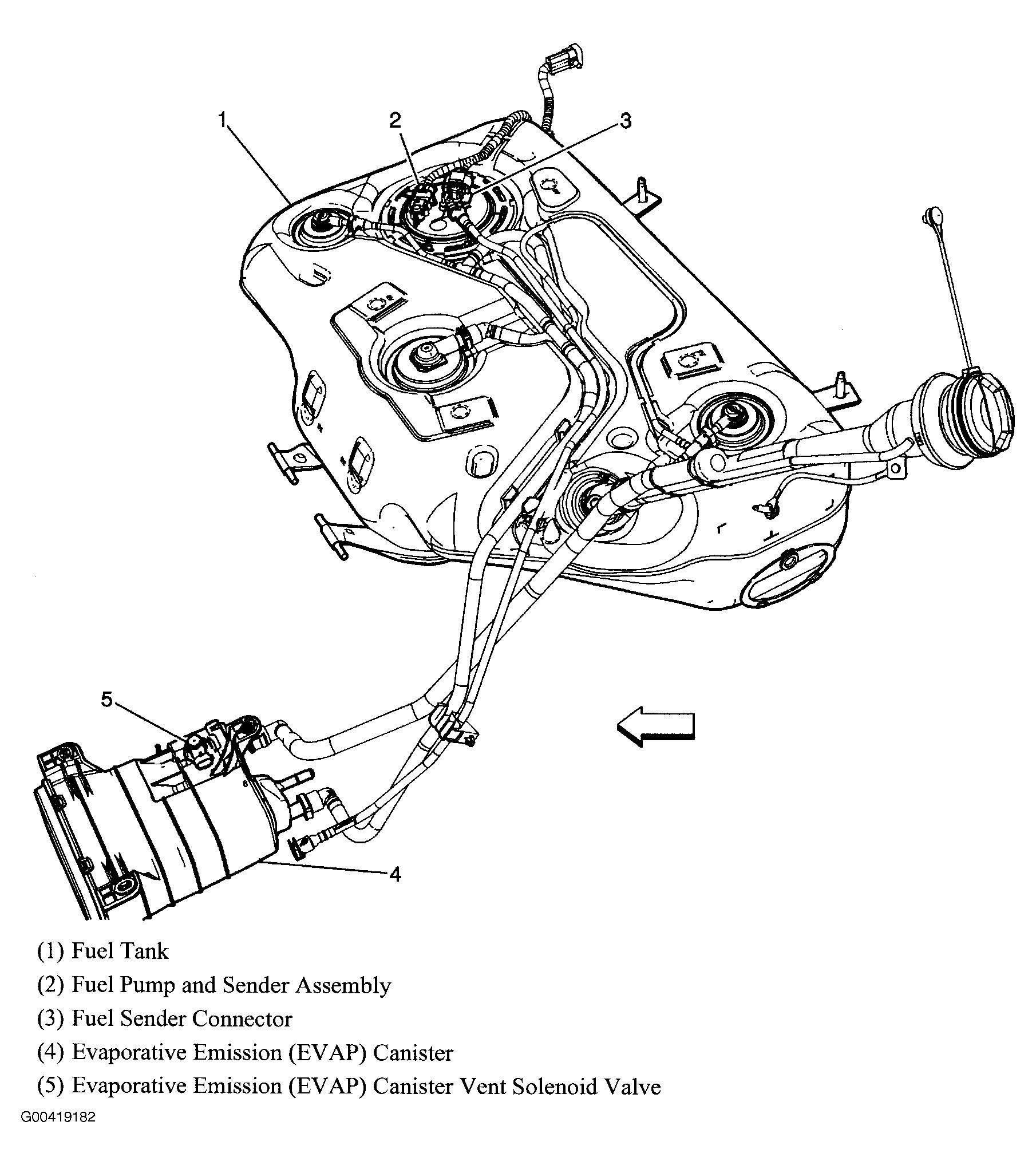 1
2
3
5
4

(1) Fuel Tank
(2) Fuel Pump and Sender Assembly
(3) Fuel Sender Connector
(4) Evaporative Emission (EVAP) Canister
(5) Evaporative Emission (EVAP) Canister Vent Solenoid Valve

G00419182