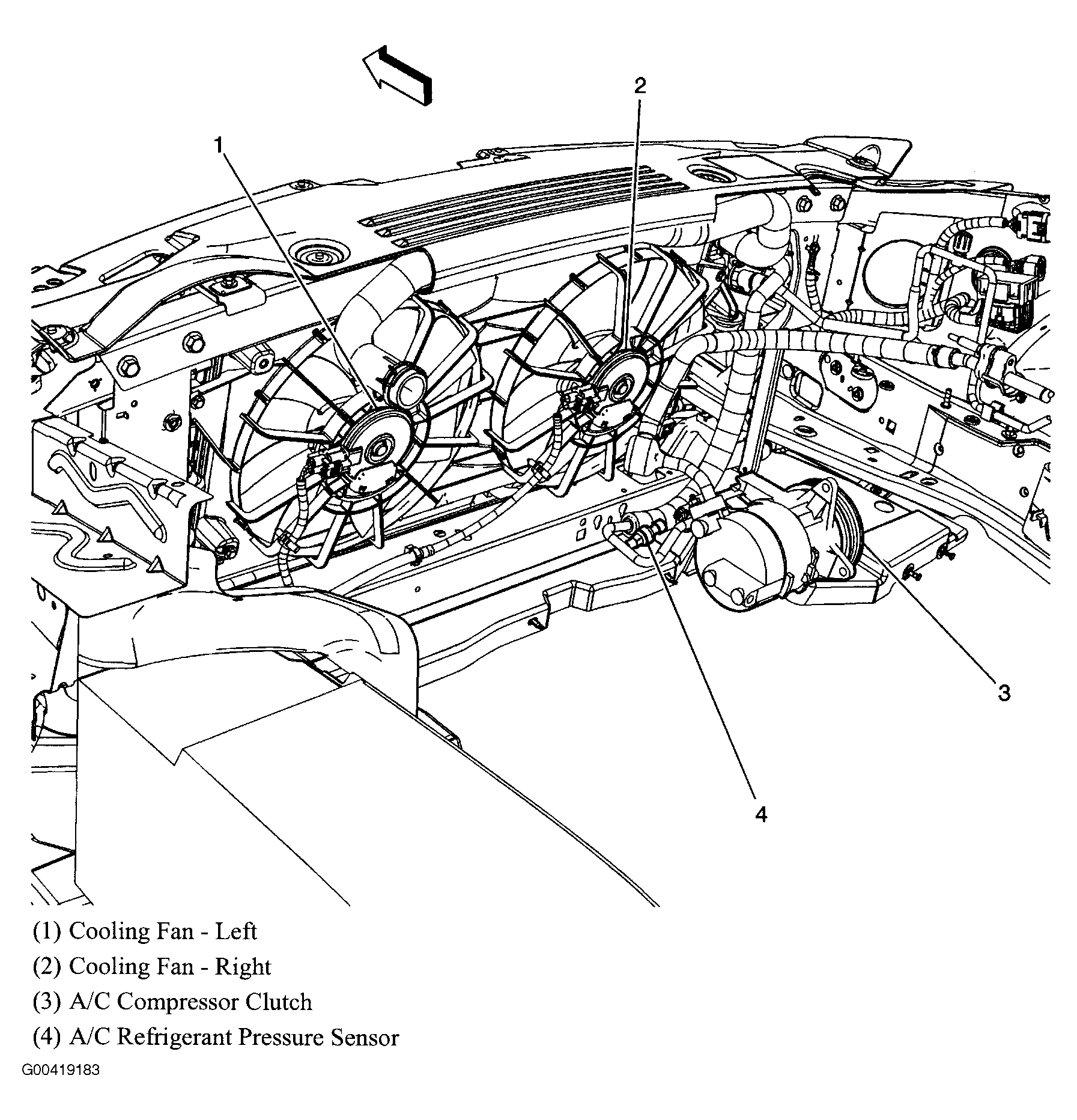 2

1

3

4

(1) Cooling Fan - Left

(2) Cooling Fan - Right

(3) A/C Compressor Clutch

(4) A/C Refrigerant Pressure Sensor

G00419183