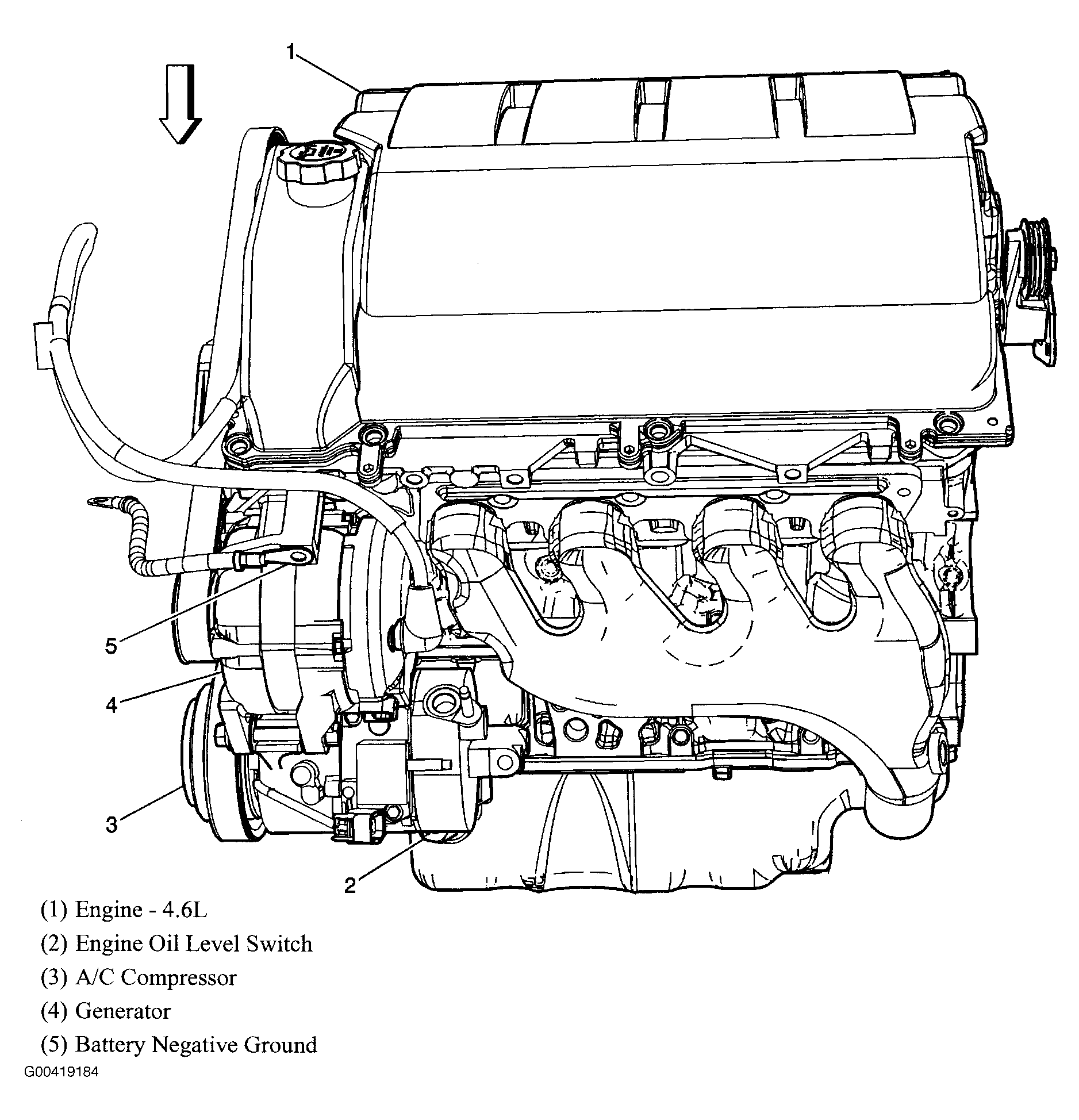 1

5

4

3

2

(1) Engine - 4.6L

(2) Engine Oil Level Switch

(3) A/C Compressor

(4) Generator

(5) Battery Negative Ground

G00419184