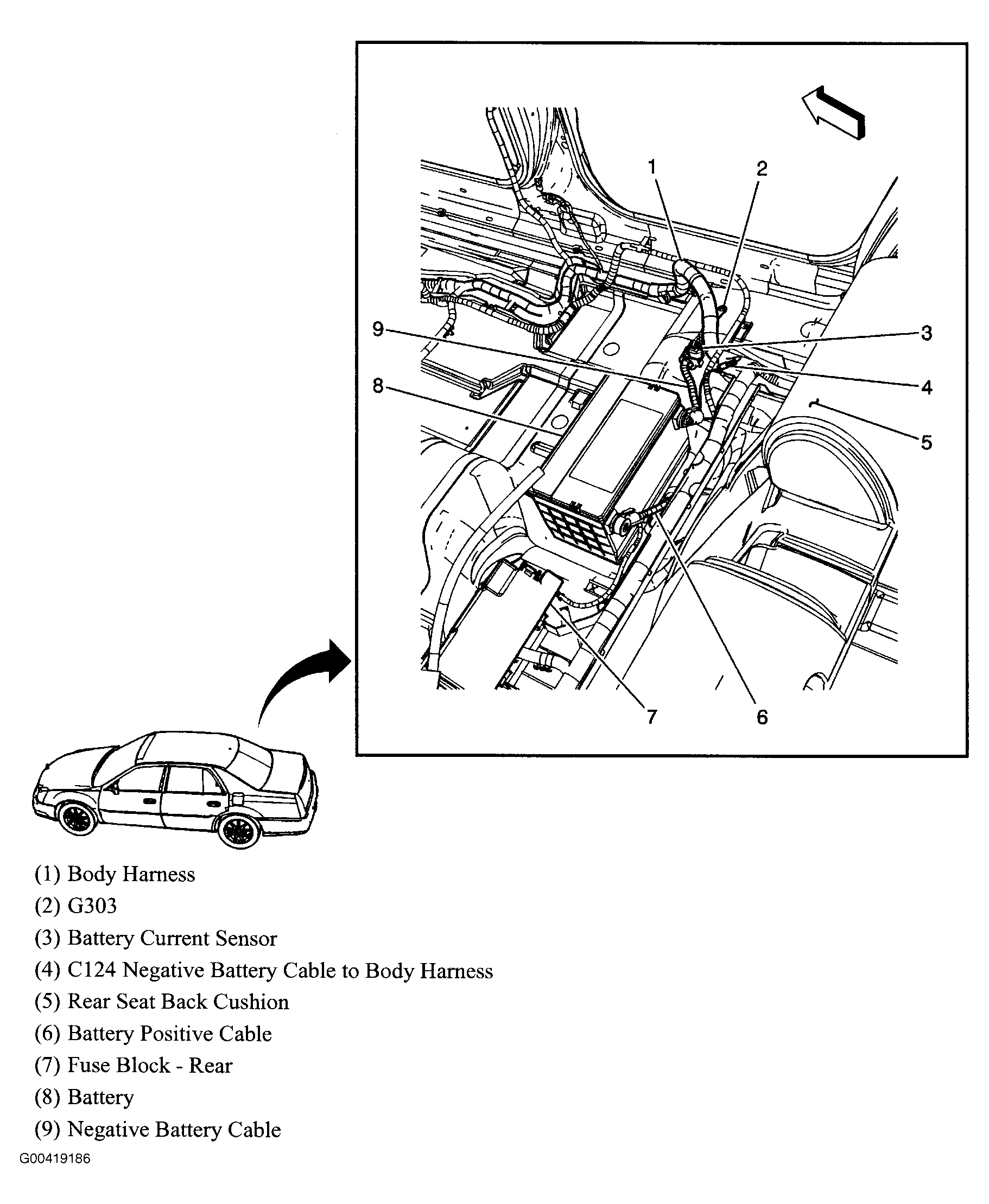 1
2
9
3
8
4
5
7
6

(1) Body Harness
(2) G303
(3) Battery Current Sensor
(4) C124 Negative Battery Cable to Body Harness
(5) Rear Seat Back Cushion
(6) Battery Positive Cable
(7) Fuse Block - Rear
(8) Battery
(9) Negative Battery Cable

G00419186