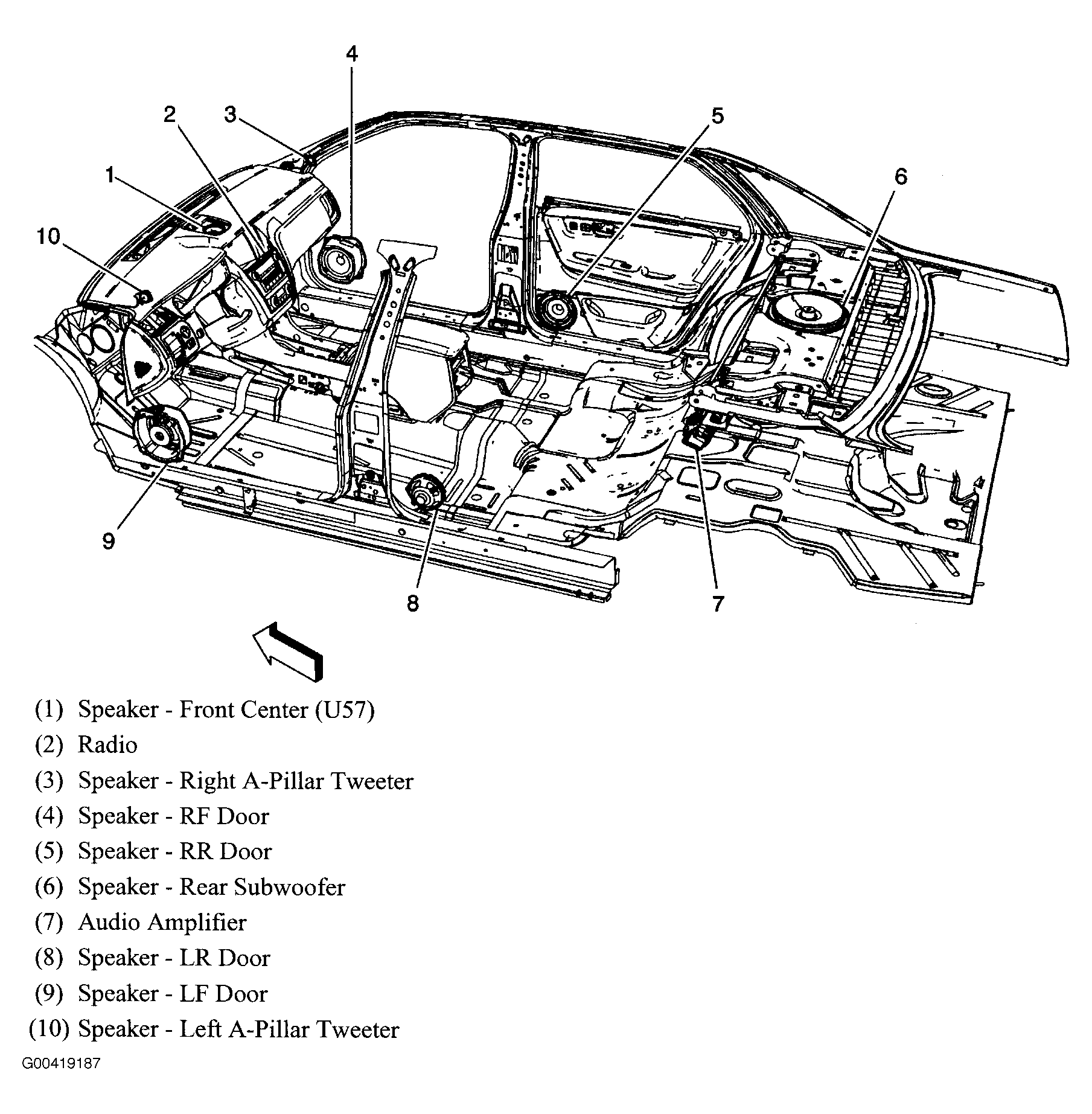 4

2 3 5

1 6

10

9

8 7

(1) Speaker - Front Center (U57)
(2) Radio
(3) Speaker - Right A-Pillar Tweeter
(4) Speaker - RF Door
(5) Speaker - RR Door
(6) Speaker - Rear Subwoofer
(7) Audio Amplifier
(8) Speaker - LR Door
(9) Speaker - LF Door
(10) Speaker - Left A-Pillar Tweeter

G00419187