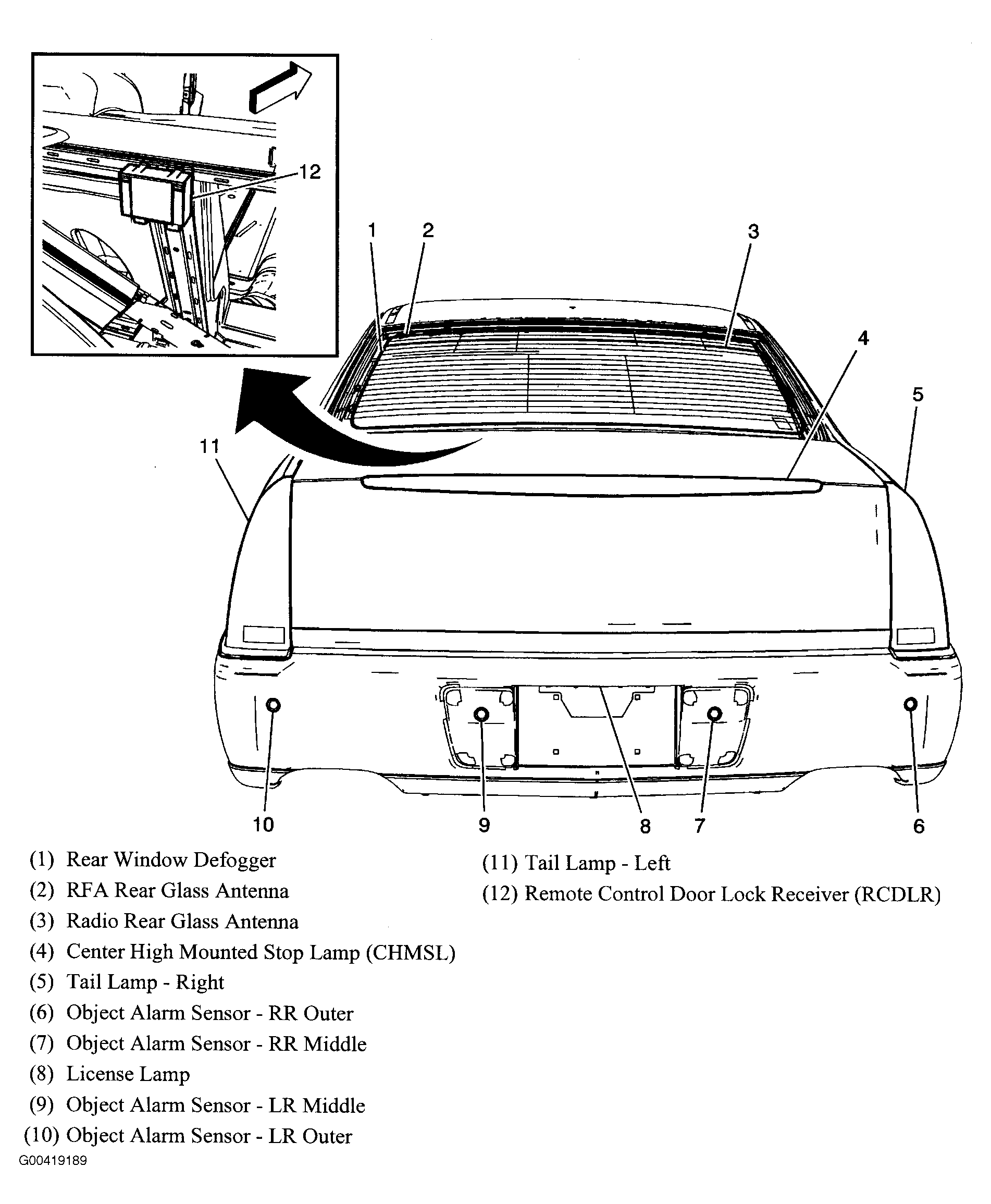 12

1 2 3

4

5

11

10 9 8 7 6

(1) Rear Window Defogger
(2) RFA Rear Glass Antenna
(3) Radio Rear Glass Antenna
(4) Center High Mounted Stop Lamp (CHMSL)
(5) Tail Lamp - Right
(6) Object Alarm Sensor - RR Outer
(7) Object Alarm Sensor - RR Middle
(8) License Lamp
(9) Object Alarm Sensor - LR Middle
(10) Object Alarm Sensor - LR Outer

(11) Tail Lamp - Left
(12) Remote Control Door Lock Receiver (RCDLR)

G00419189