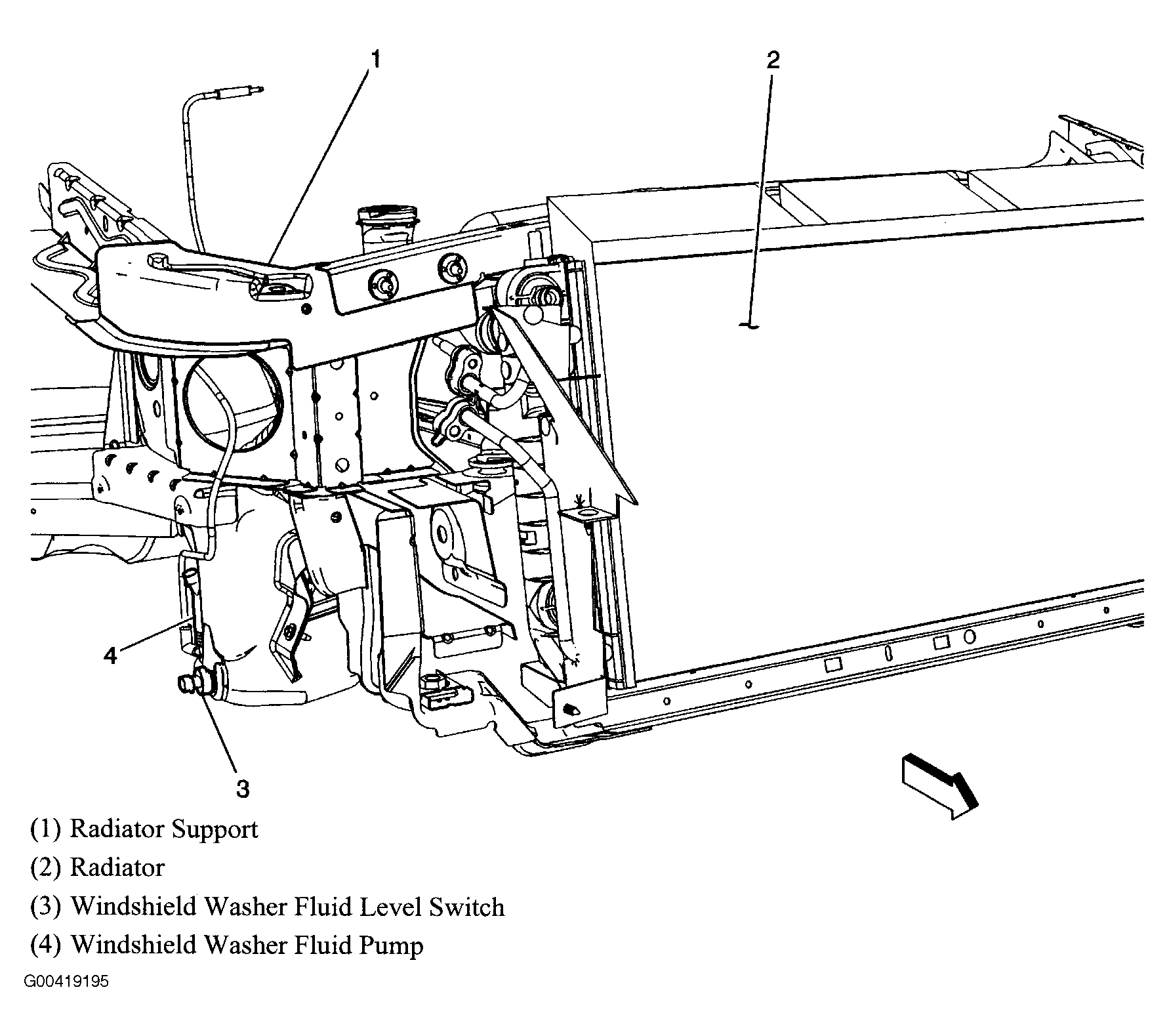 1
2
4
3

(1) Radiator Support
(2) Radiator
(3) Windshield Washer Fluid Level Switch
(4) Windshield Washer Fluid Pump

G00419195