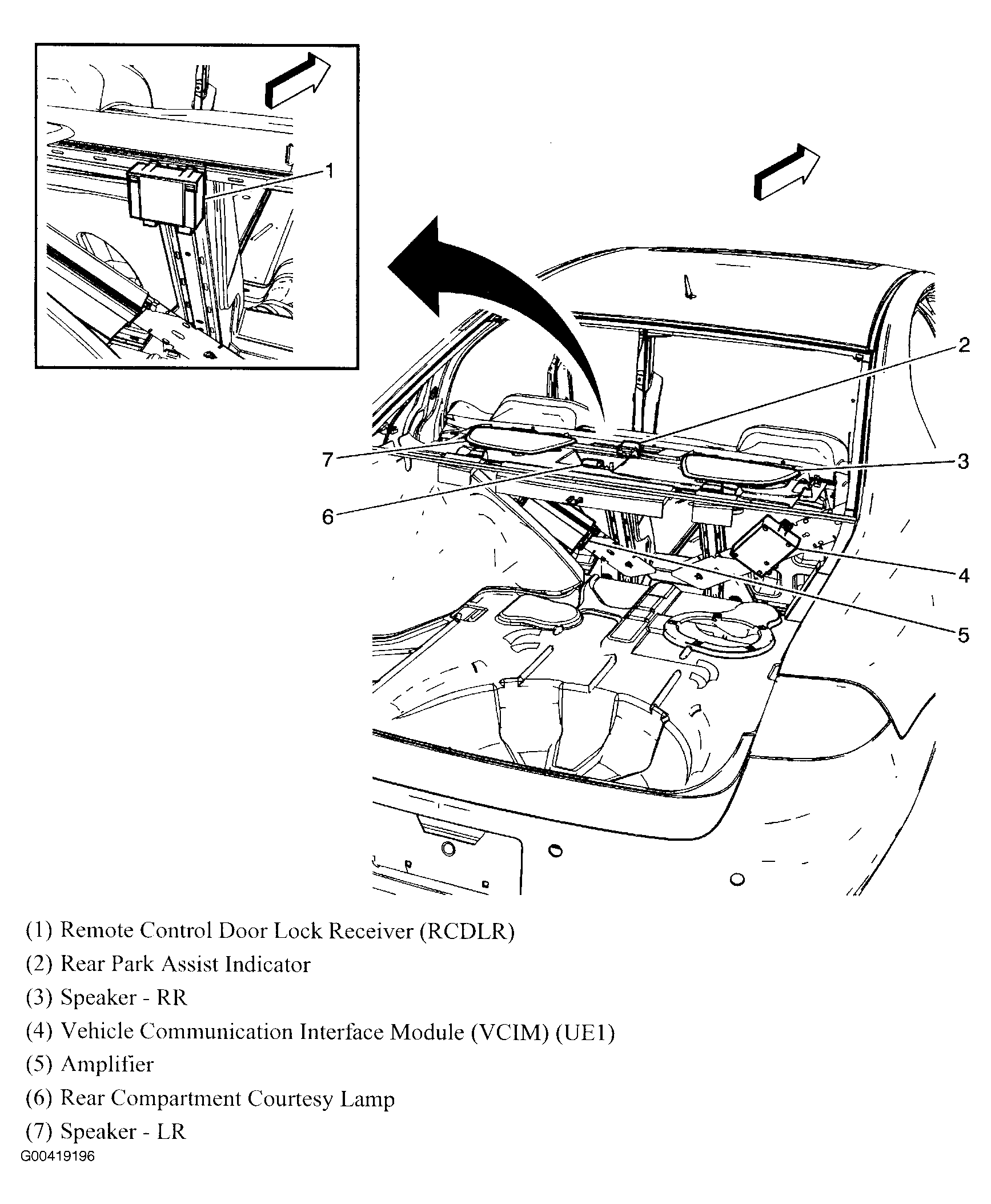 1

2

7

3

6

4

5

(1) Remote Control Door Lock Receiver (RCDLR)
(2) Rear Park Assist Indicator
(3) Speaker - RR
(4) Vehicle Communication Interface Module (VCIM) (UE1)
(5) Amplifier
(6) Rear Compartment Courtesy Lamp
(7) Speaker - LR
G00419196