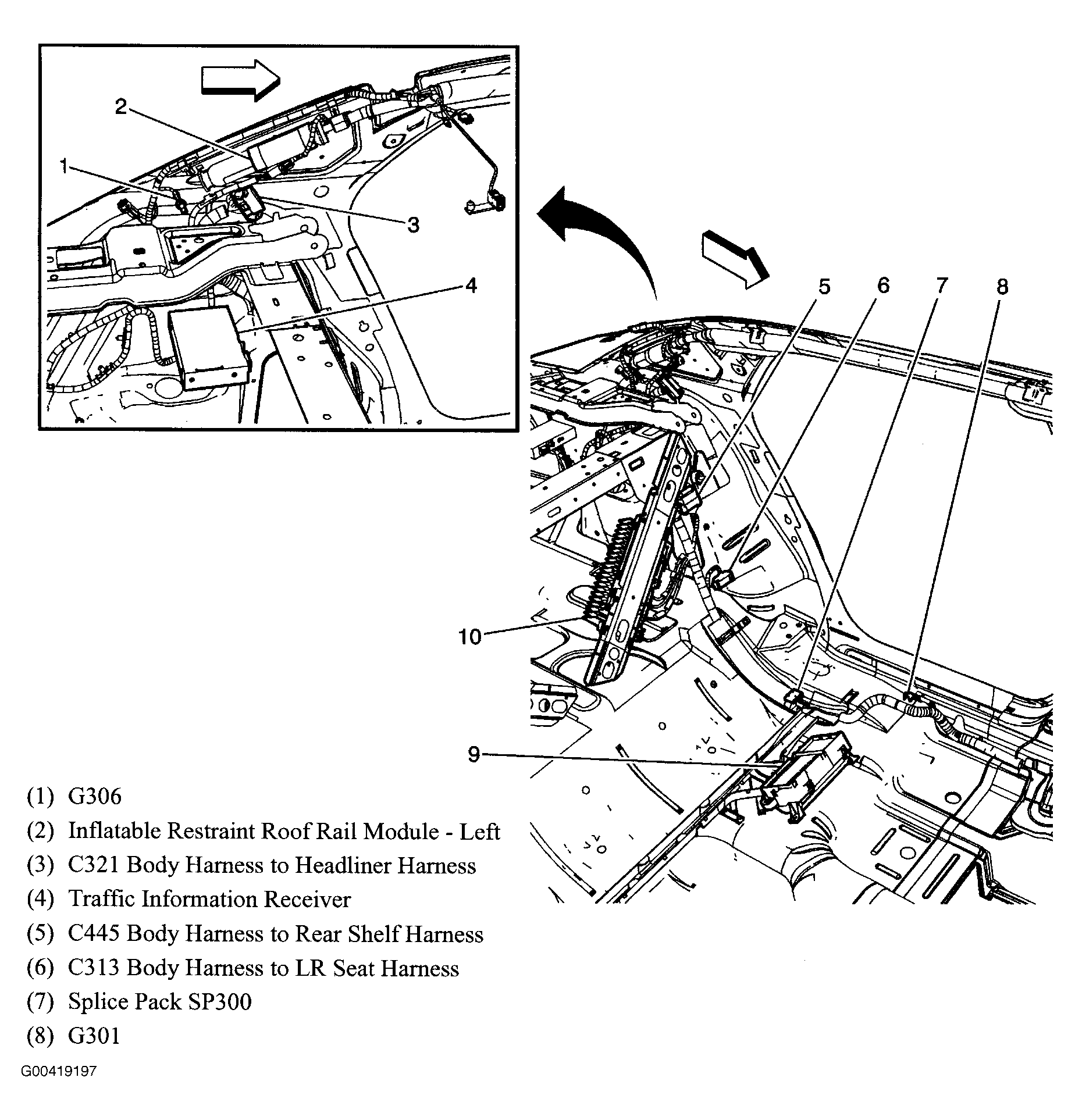 2
1
3
4
5
6
7
8
10
9

(1) G306
(2) Inflatable Restraint Roof Rail Module - Left
(3) C321 Body Harness to Headliner Harness
(4) Traffic Information Receiver
(5) C445 Body Harness to Rear Shelf Harness
(6) C313 Body Harness to LR Seat Harness
(7) Splice Pack SP300
(8) G301

G00419197