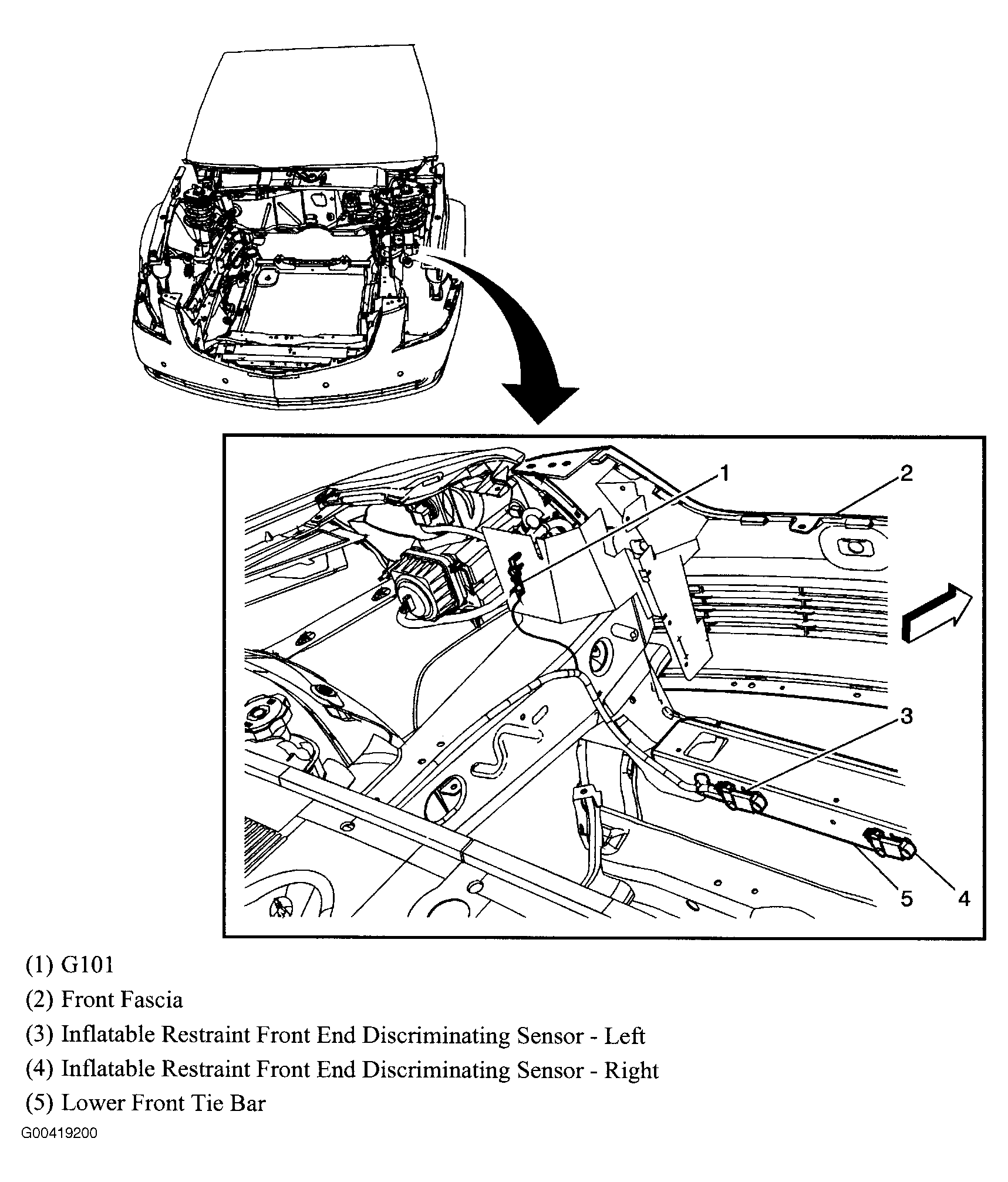 1
2
3
5
4

(1) G101
(2) Front Fascia
(3) Inflatable Restraint Front End Discriminating Sensor - Left
(4) Inflatable Restraint Front End Discriminating Sensor - Right
(5) Lower Front Tie Bar

G00419200