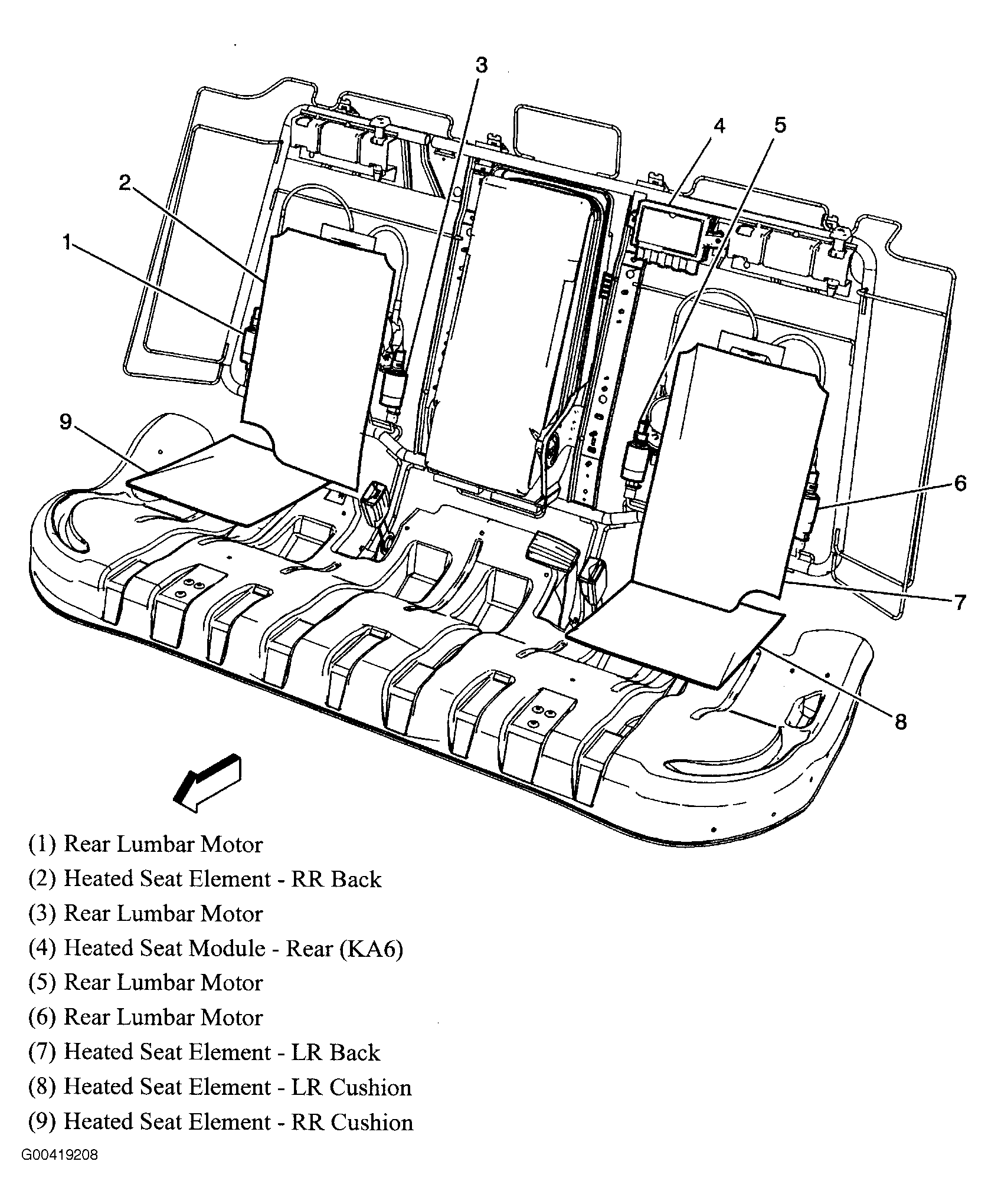 3
4
5
2
1
9
6
7
8

(1) Rear Lumbar Motor
(2) Heated Seat Element - RR Back
(3) Rear Lumbar Motor
(4) Heated Seat Module - Rear (KA6)
(5) Rear Lumbar Motor
(6) Rear Lumbar Motor
(7) Heated Seat Element - LR Back
(8) Heated Seat Element - LR Cushion
(9) Heated Seat Element - RR Cushion

G00419208