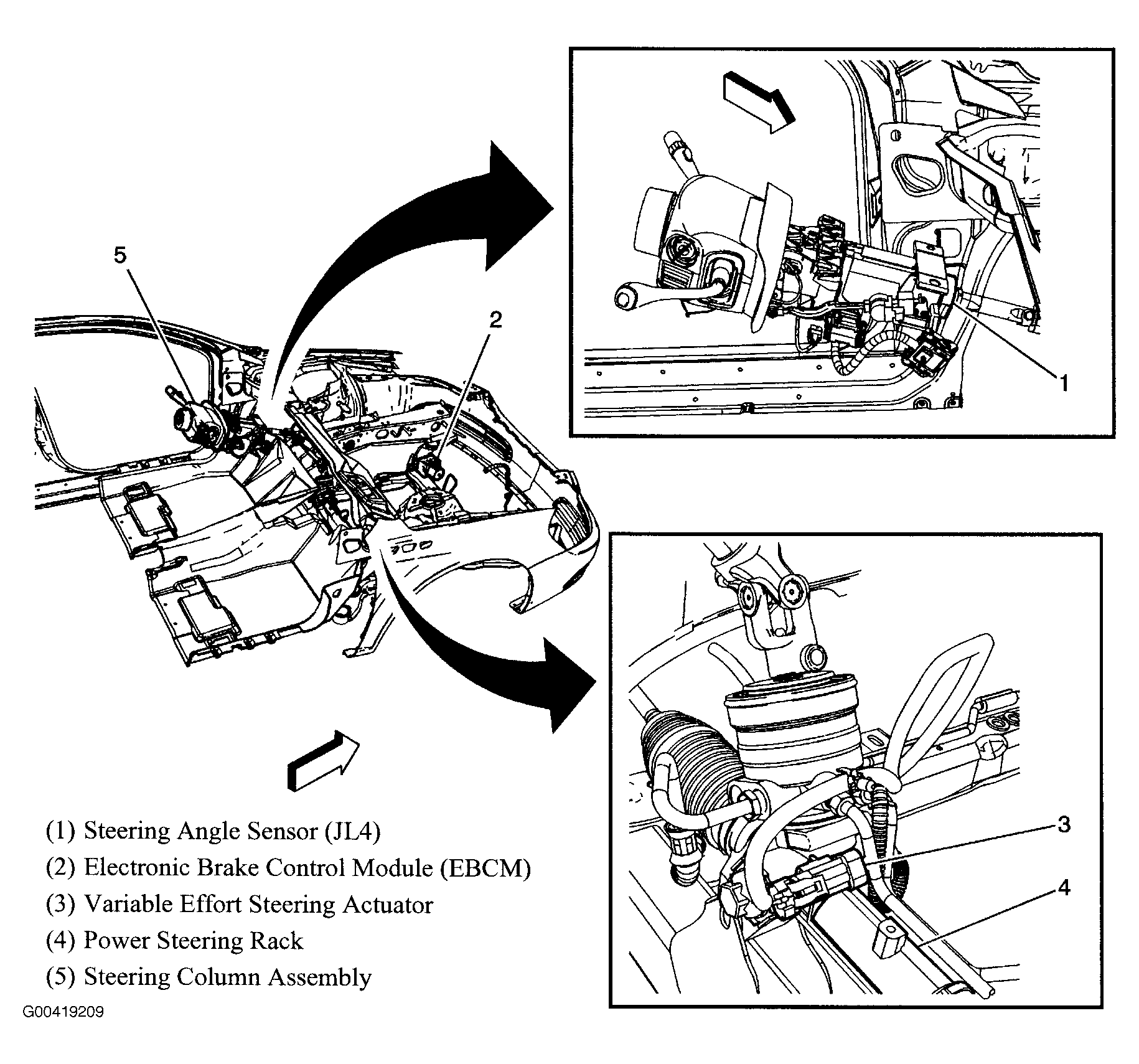 5

2

1

3

4

(1) Steering Angle Sensor (JL4)
(2) Electronic Brake Control Module (EBCM)
(3) Variable Effort Steering Actuator
(4) Power Steering Rack
(5) Steering Column Assembly

G00419209