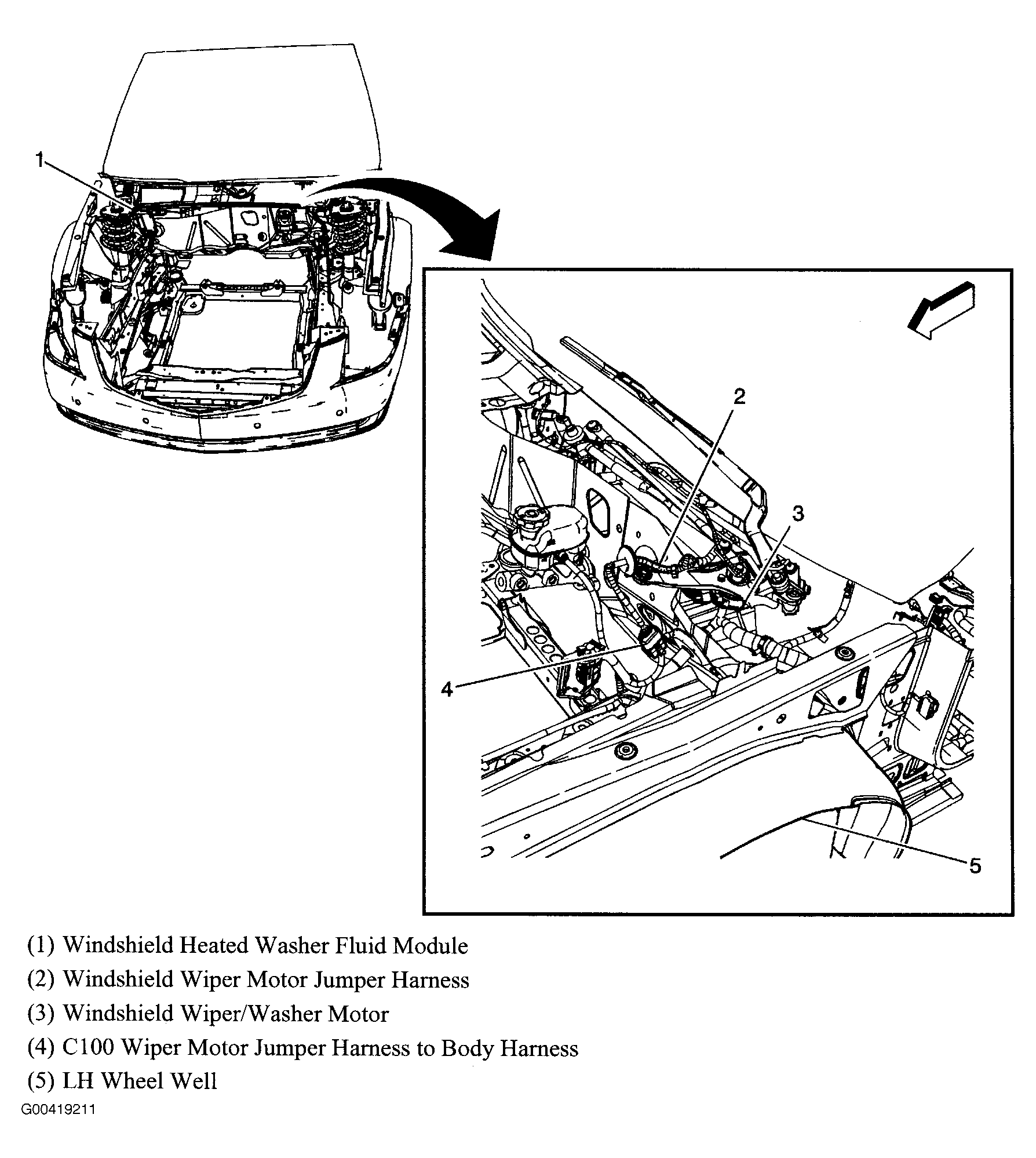 1

2

3

4

5

(1) Windshield Heated Washer Fluid Module

(2) Windshield Wiper Motor Jumper Harness

(3) Windshield Wiper/Washer Motor

(4) C100 Wiper Motor Jumper Harness to Body Harness

(5) LH Wheel Well

G00419211