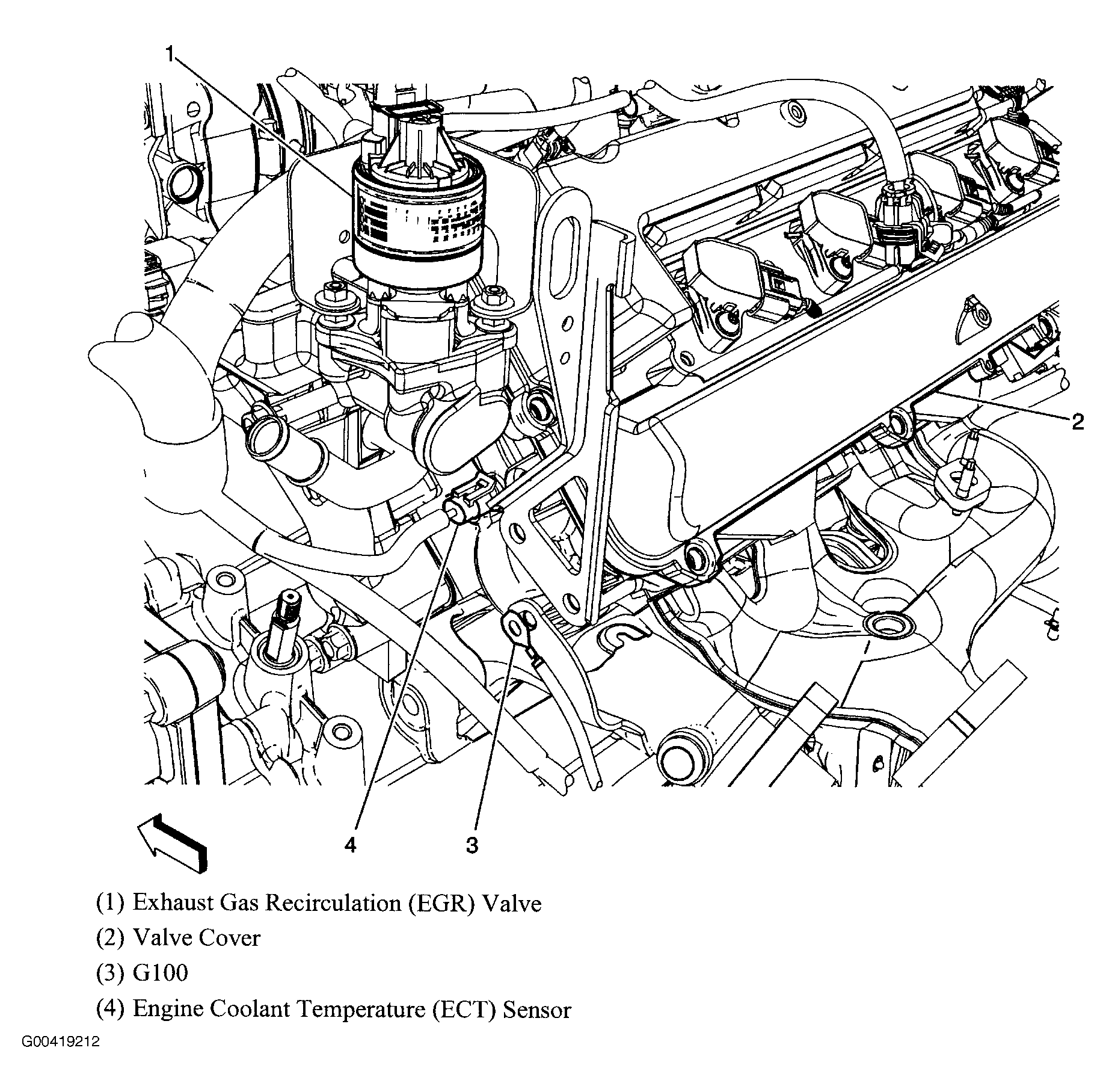 1

2

4

3

(1) Exhaust Gas Recirculation (EGR) Valve

(2) Valve Cover

(3) G100

(4) Engine Coolant Temperature (ECT) Sensor

G00419212