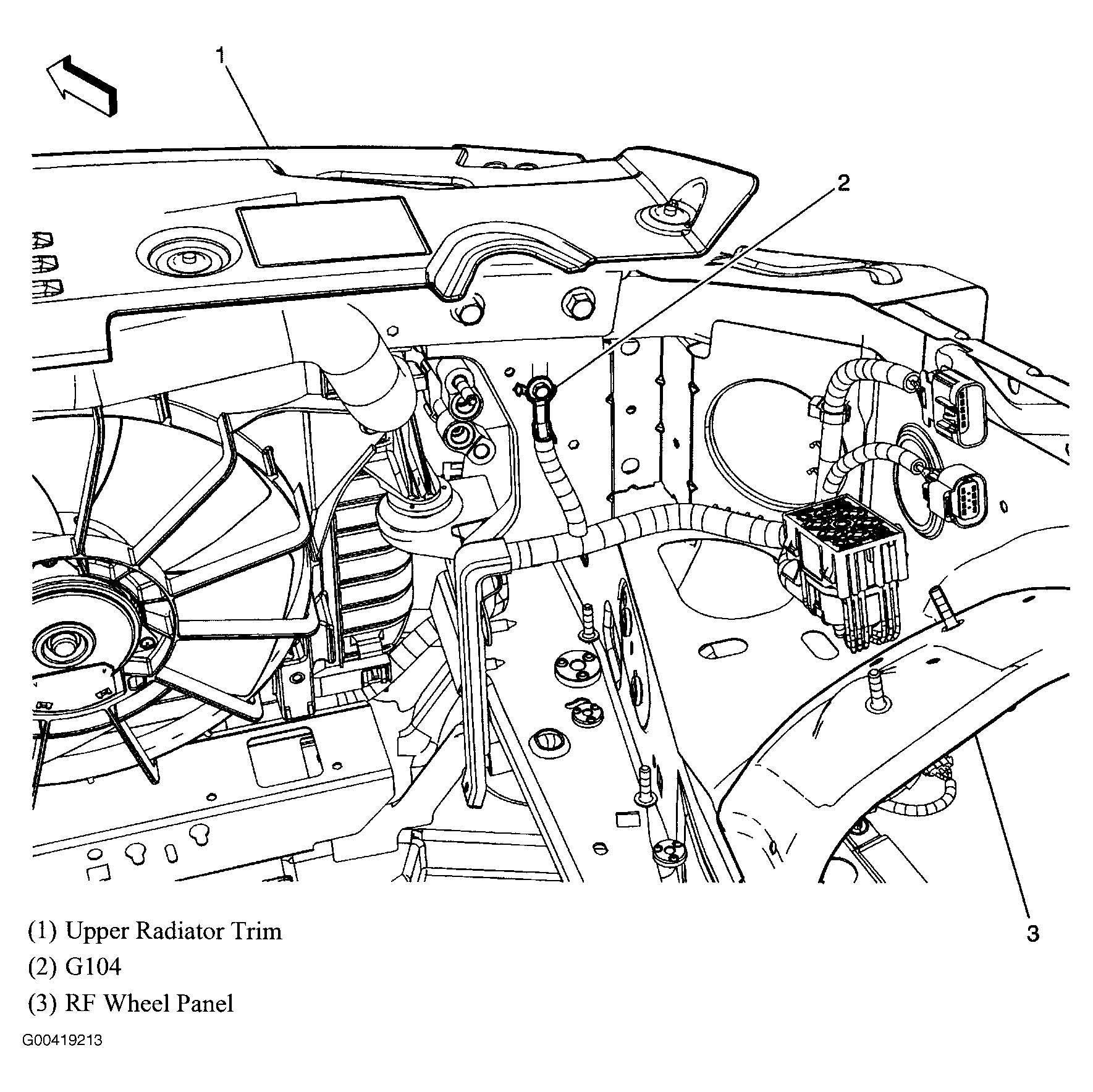 1

2

3

(1) Upper Radiator Trim

(2) G104

(3) RF Wheel Panel

G00419213