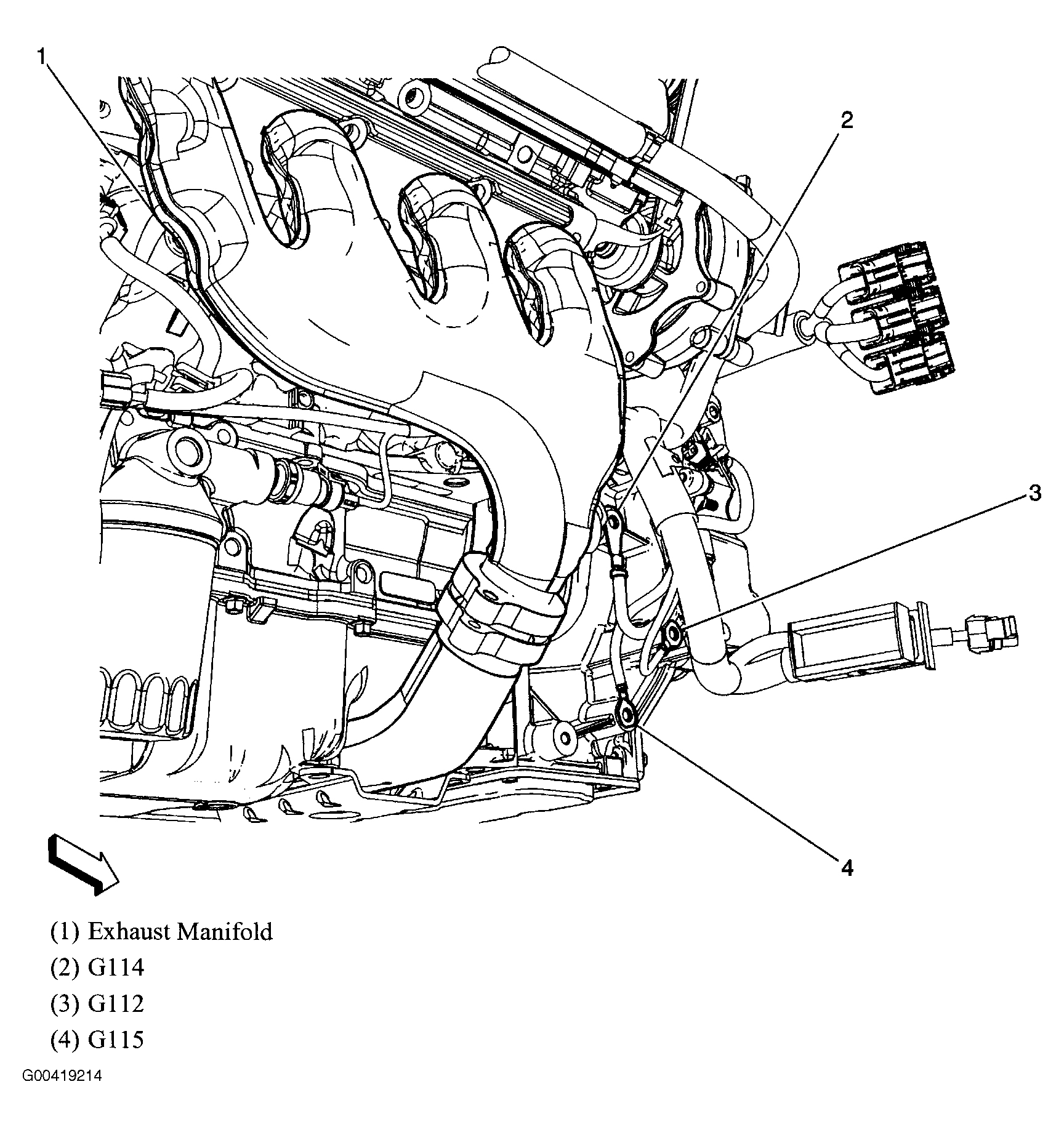 1
2
3
4

(1) Exhaust Manifold
(2) G114
(3) G112
(4) G115

G00419214