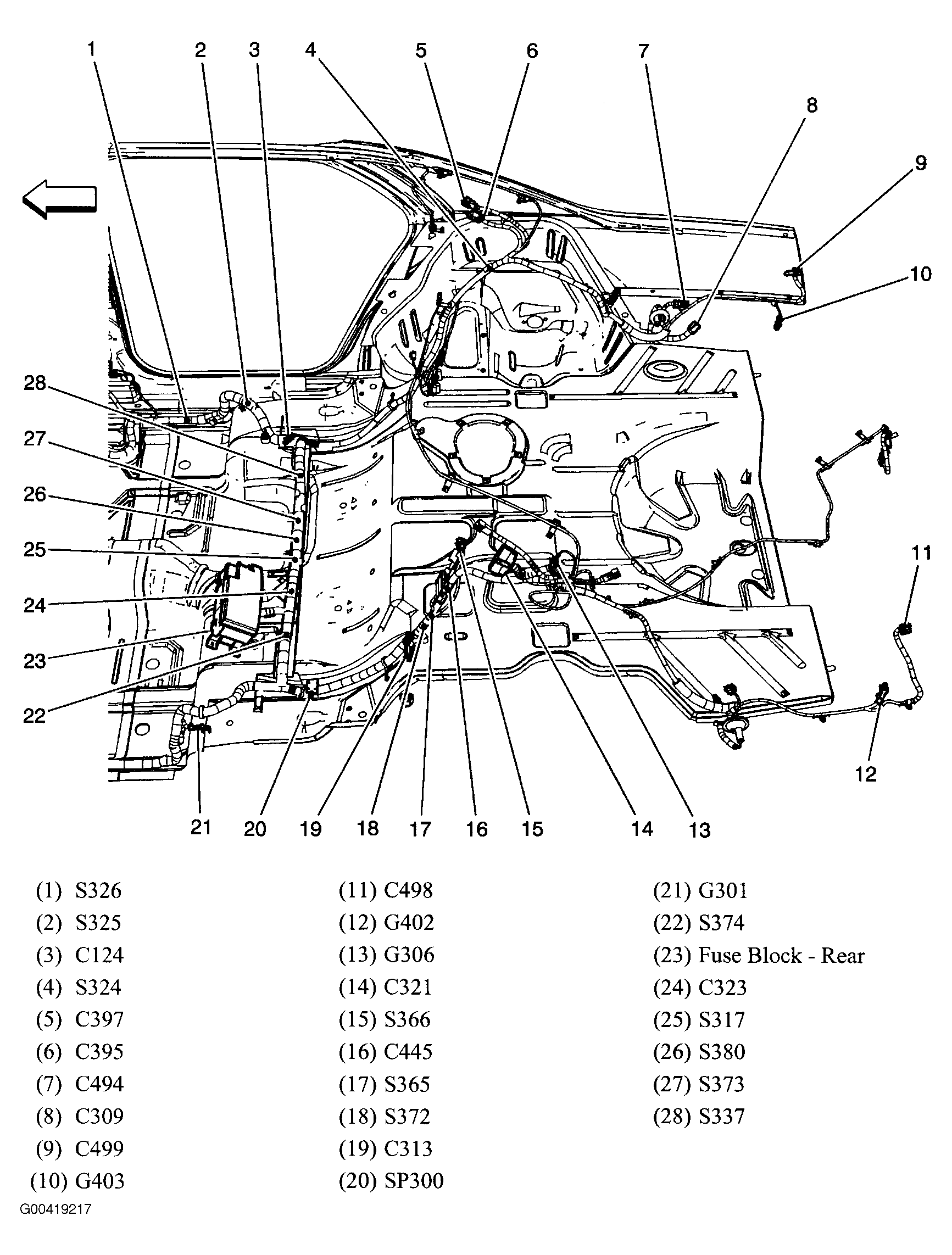 1 2 3 4 5 6 7 8 9 10

28
27
26
25
24
23
22

11

12

21 20 19 18 17 16 15 14 13

(1) S326
(2) S325
(3) C124
(4) S324
(5) C397
(6) C395
(7) C494
(8) C309
(9) C499
(10) G403

(11) C498
(12) G402
(13) G306
(14) C321
(15) S366
(16) C445
(17) S365
(18) S372
(19) C313
(20) SP300

(21) G301
(22) S374
(23) Fuse Block - Rear
(24) C323
(25) S317
(26) S380
(27) S373
(28) S337

G00419217