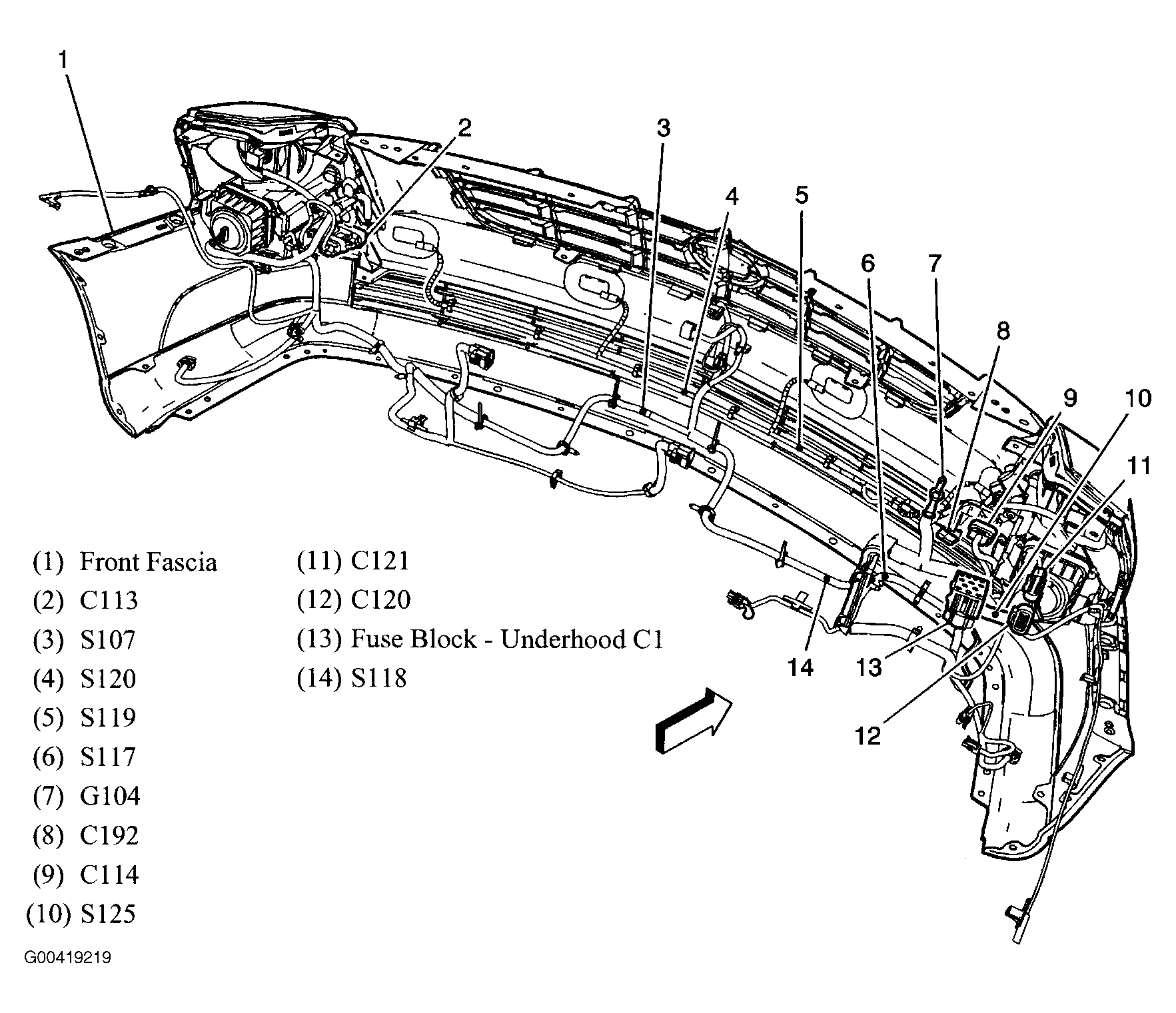 1
2
3
4
5
6
7
8
9
10
11
14
13
12

(1) Front Fascia
(2) C113
(3) S107
(4) S120
(5) S119
(6) S117
(7) G104
(8) C192
(9) C114
(10) S125
(11) C121
(12) C120
(13) Fuse Block - Underhood C1
(14) S118

G00419219