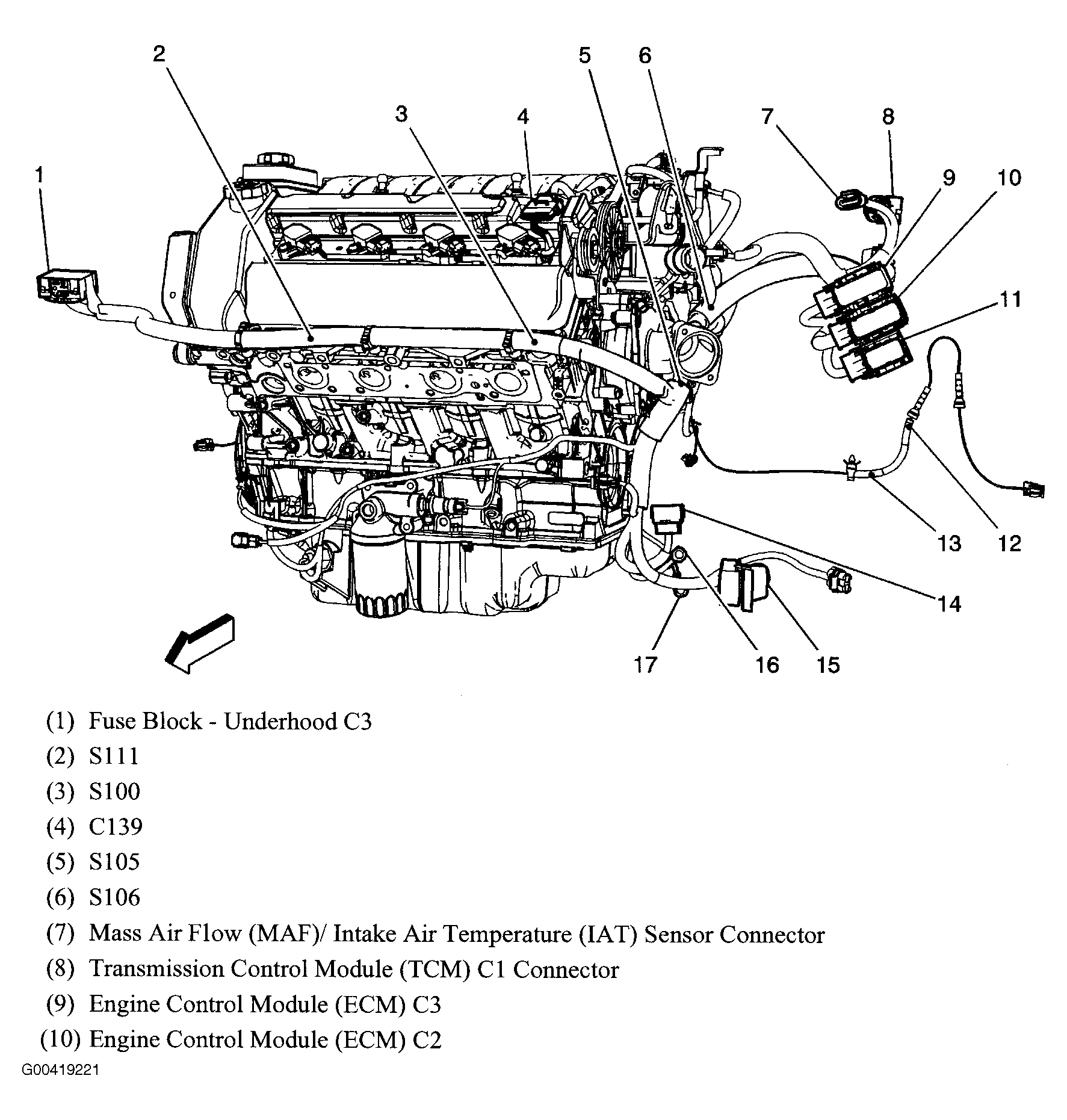 2
5
6
3
4
7
8
1
9
10
11
13
12
14
17
16
15

(1) Fuse Block - Underhood C3
(2) S111
(3) S100
(4) C139
(5) S105
(6) S106
(7) Mass Air Flow (MAF)/ Intake Air Temperature (IAT) Sensor Connector
(8) Transmission Control Module (TCM) C1 Connector
(9) Engine Control Module (ECM) C3
(10) Engine Control Module (ECM) C2

G00419221