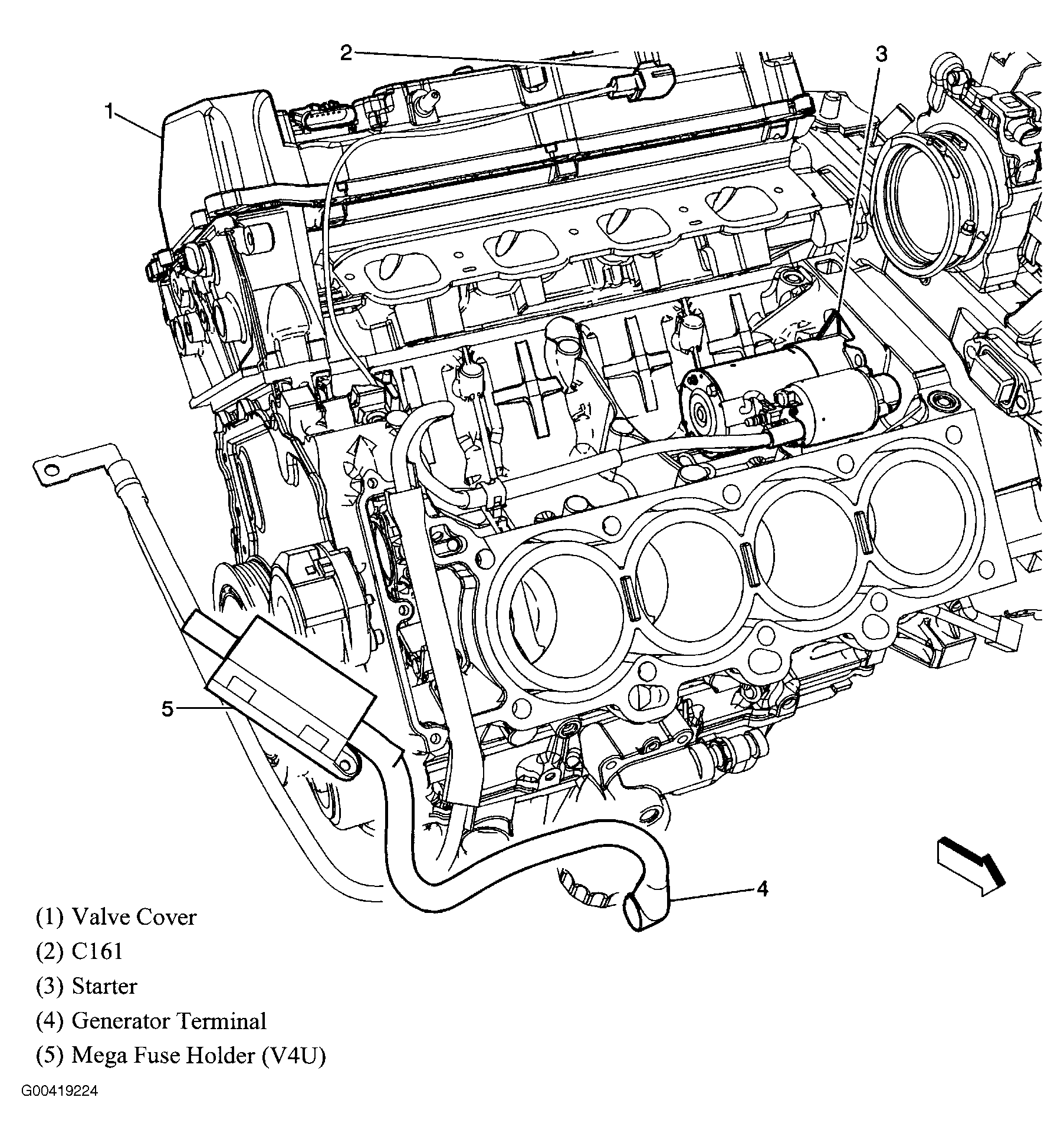 2
3
1
5
4

(1) Valve Cover
(2) C161
(3) Starter
(4) Generator Terminal
(5) Mega Fuse Holder (V4U)

G00419224