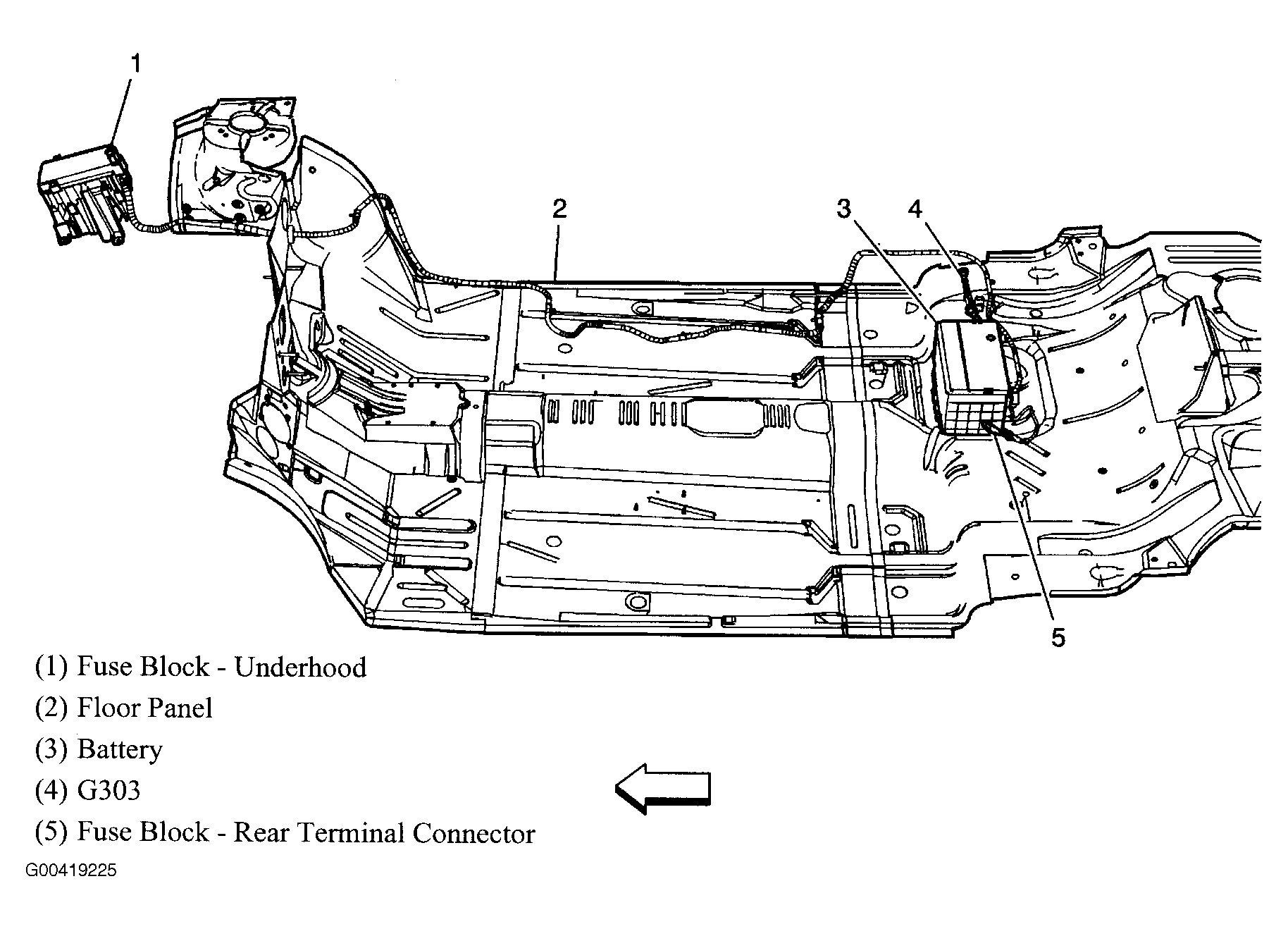 1

2

3

4

5

(1) Fuse Block - Underhood

(2) Floor Panel

(3) Battery

(4) G303

(5) Fuse Block - Rear Terminal Connector

G00419225