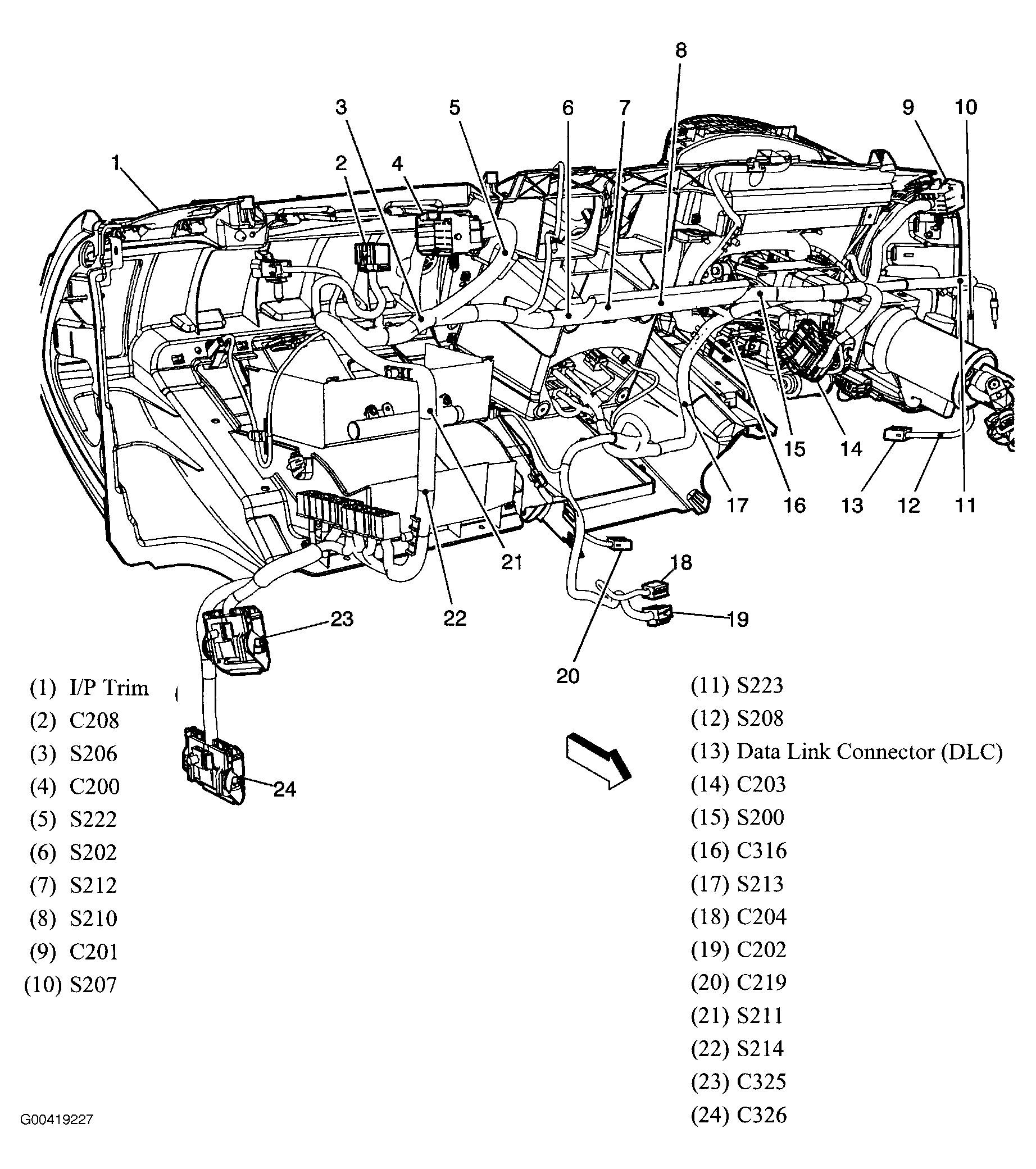 8
3
5
6
7
9
10
1
2
4
15
14
17
16
13
12
11
21
18
23
22
19
20
24

(1) I/P Trim
(2) C208
(3) S206
(4) C200
(5) S222
(6) S202
(7) S212
(8) S210
(9) C201
(10) S207

(11) S223
(12) S208
(13) Data Link Connector (DLC)
(14) C203
(15) S200
(16) C316
(17) S213
(18) C204
(19) C202
(20) C219
(21) S211
(22) S214
(23) C325
(24) C326

G00419227