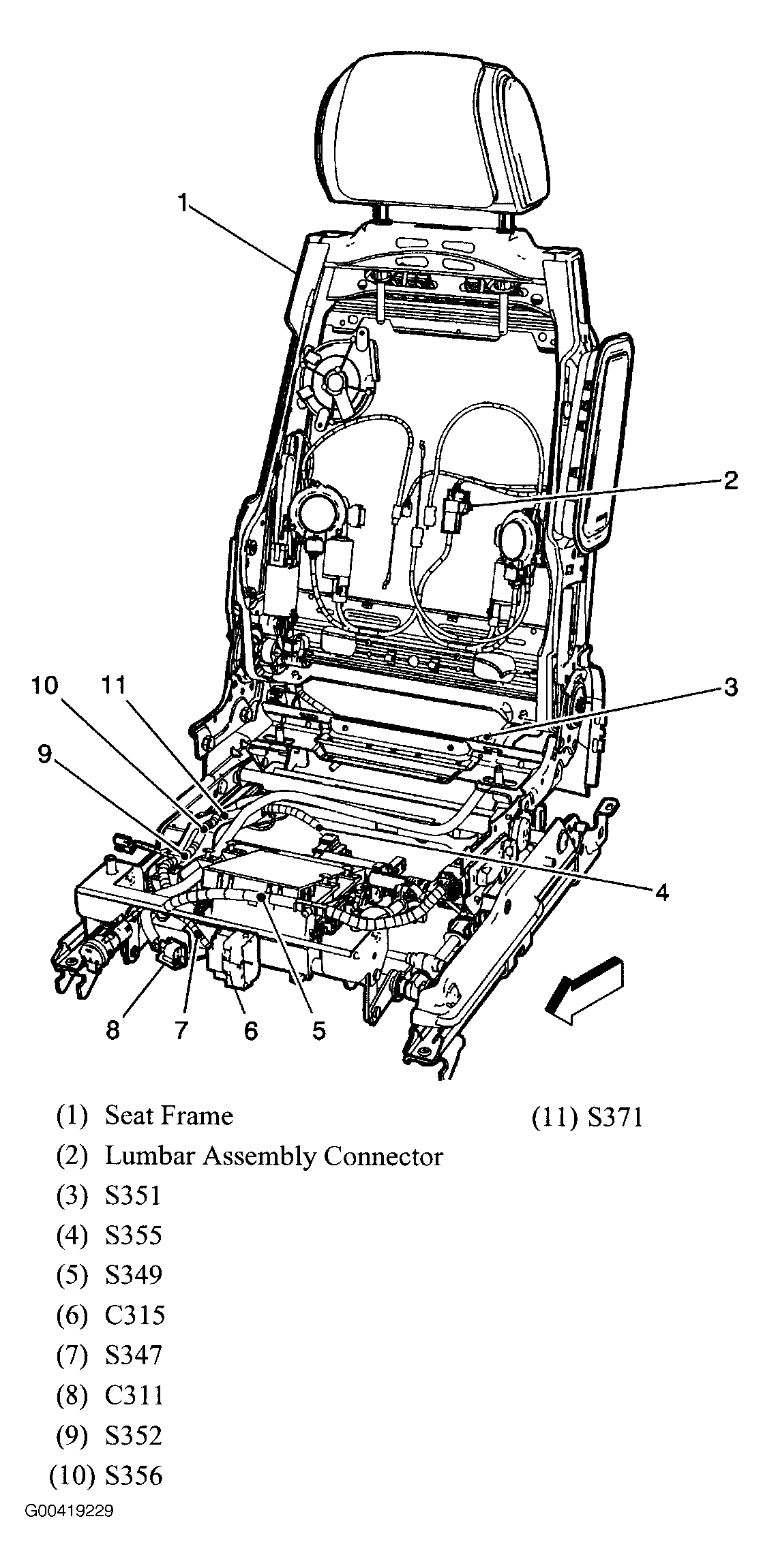 1
2
10
11
3
9
4
8
7
6
5

(1) Seat Frame
(2) Lumbar Assembly Connector
(3) S351
(4) S355
(5) S349
(6) C315
(7) S347
(8) C311
(9) S352
(10) S356

(11) S371

G00419229