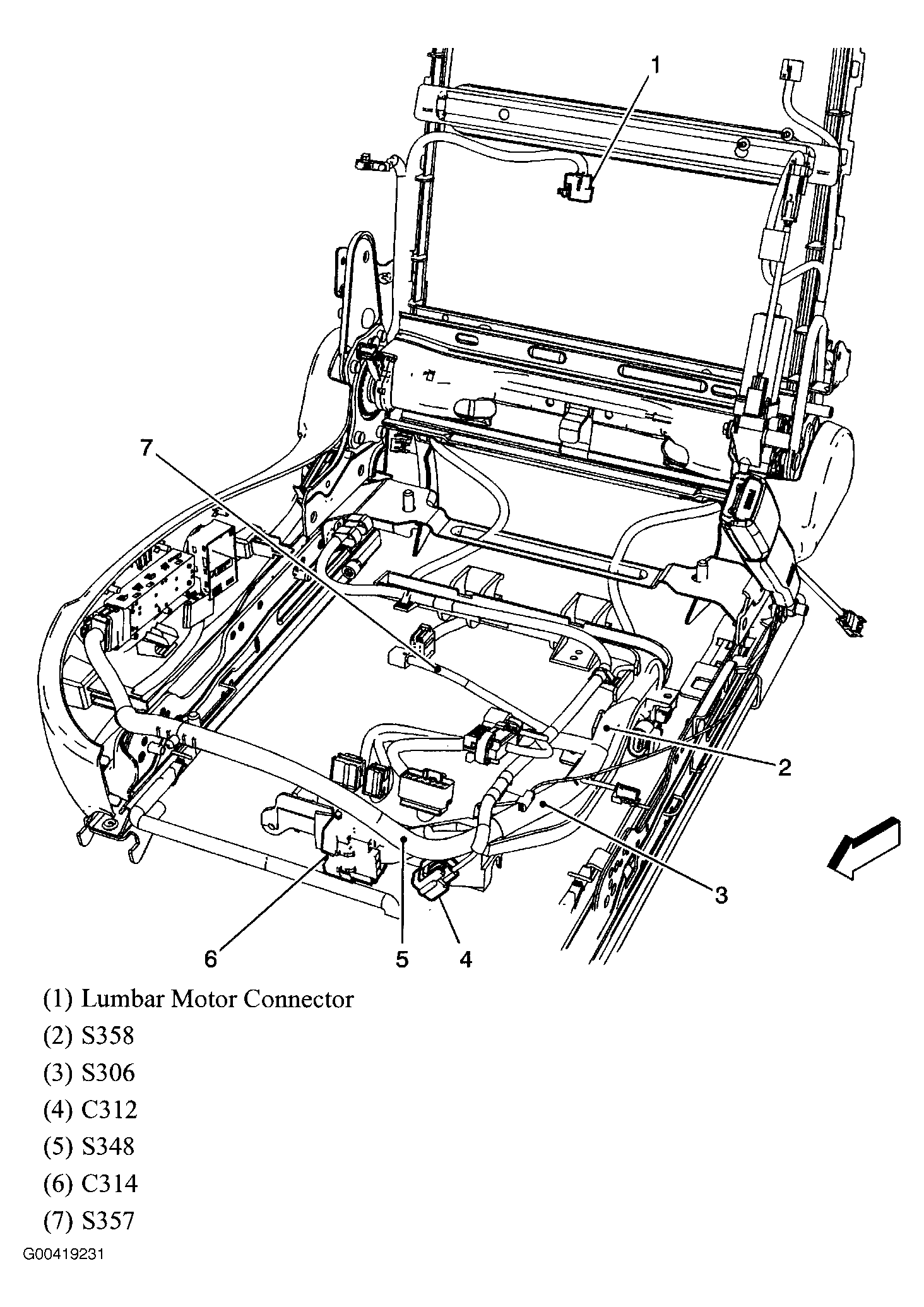 1
7
2
3
6
5
4

(1) Lumbar Motor Connector
(2) S358
(3) S306
(4) C312
(5) S348
(6) C314
(7) S357

G00419231