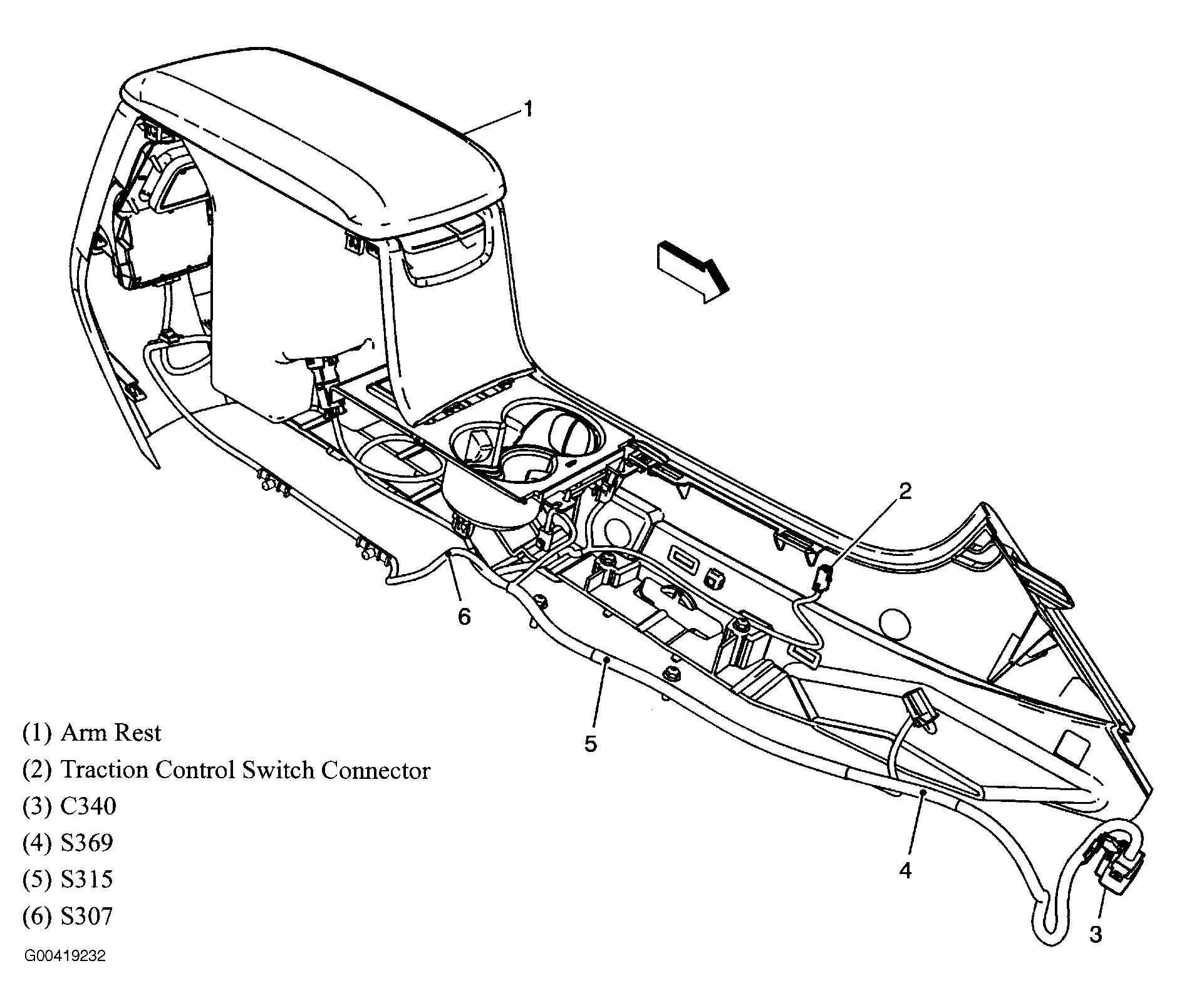 1

2

6

5

4

3

(1) Arm Rest
(2) Traction Control Switch Connector
(3) C340
(4) S369
(5) S315
(6) S307

G00419232