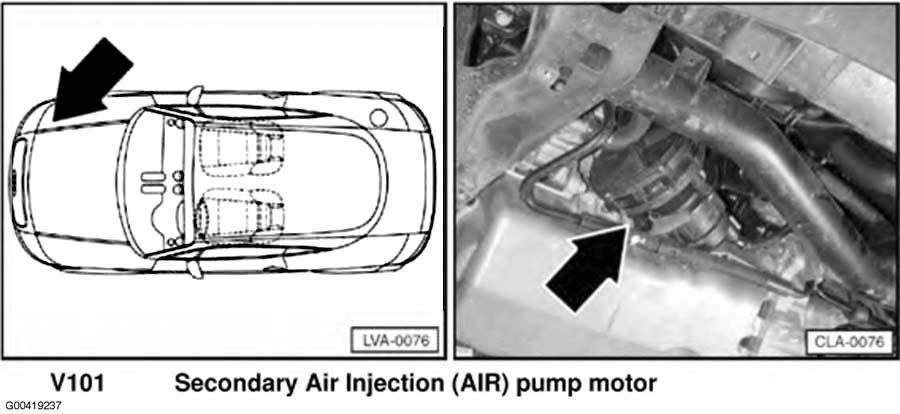 LVA-0076

CLA-0076

V101 Secondary Air Injection (AIR) pump motor

G00419237