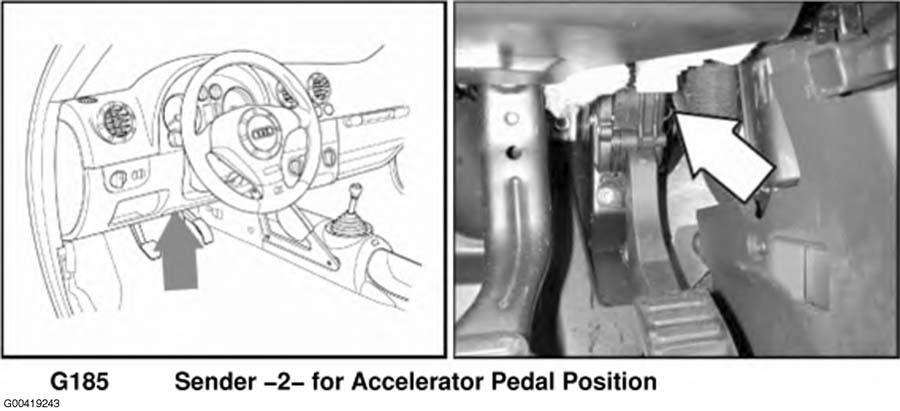 G185 Sender –2– for Accelerator Pedal Position

G00419243