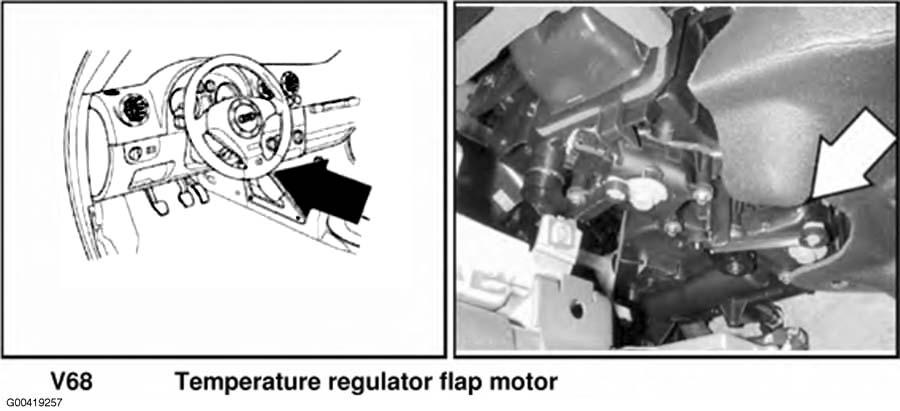 V68 Temperature regulator flap motor

G00419257