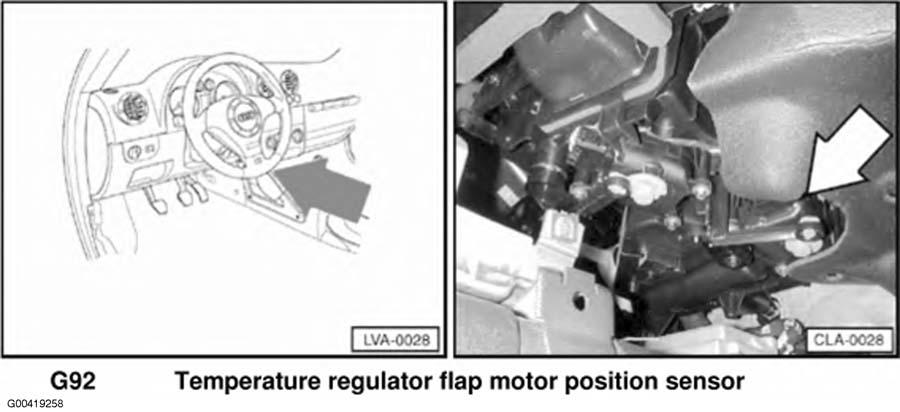 LVA-0028

CLA-0028

G92 Temperature regulator flap motor position sensor

G00419258